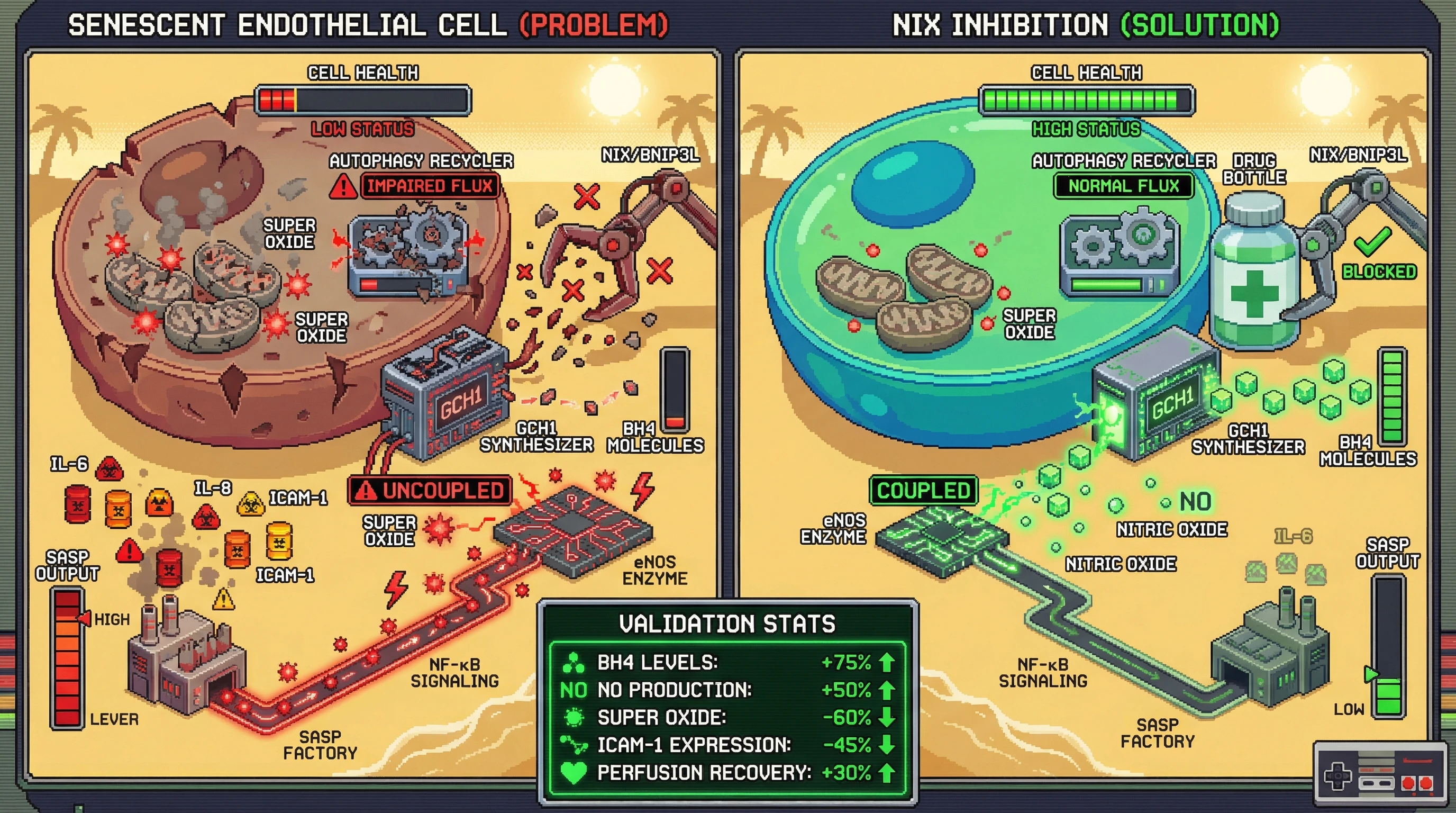 SENESCENT ENDOTHELIAL CELL (PROBLEM)

CELL HEALTH
LOW STATUS
AUTOPHAGY RECYCLER
IMPAIRED FLUX
NIX/BNIP3L
SUPER OXIDE
SUPER OXIDE
GCH1
GCH1 SYNTHESIZER
BH4 MOLECULES
IL-6
IL-8
ICAM-1
ICAM-1
UNCOUPLED
SUPER OXIDE
eNOS ENZYME
SASP OUTPUT
HIGH
LEVER
NF-κB SIGNALING
SASP FACTORY

NIX INHIBITION (SOLUTION)

CELL HEALTH
HIGH STATUS
AUTOPHAGY RECYCLER
NORMAL FLUX
DRUG BOTTLE
NIX/BNIP3L
BLOCKED
SUPER OXIDE
GCH1
GCH1 SYNTHESIZER
BH4 MOLECULES
COUPLED
eNOS ENZYME
NO
NITRIC OXIDE
NITRIC OXIDE
IL-6
SASP OUTPUT
LOW
NF-κB SIGNALING
SASP FACTORY

VALIDATION STATS
BH4 LEVELS: +75%
NO NO PRODUCTION: +50%
SUPER OXIDE: -60%
ICAM-1 EXPRESSION: -45%
PERFUSION RECOVERY: +30%