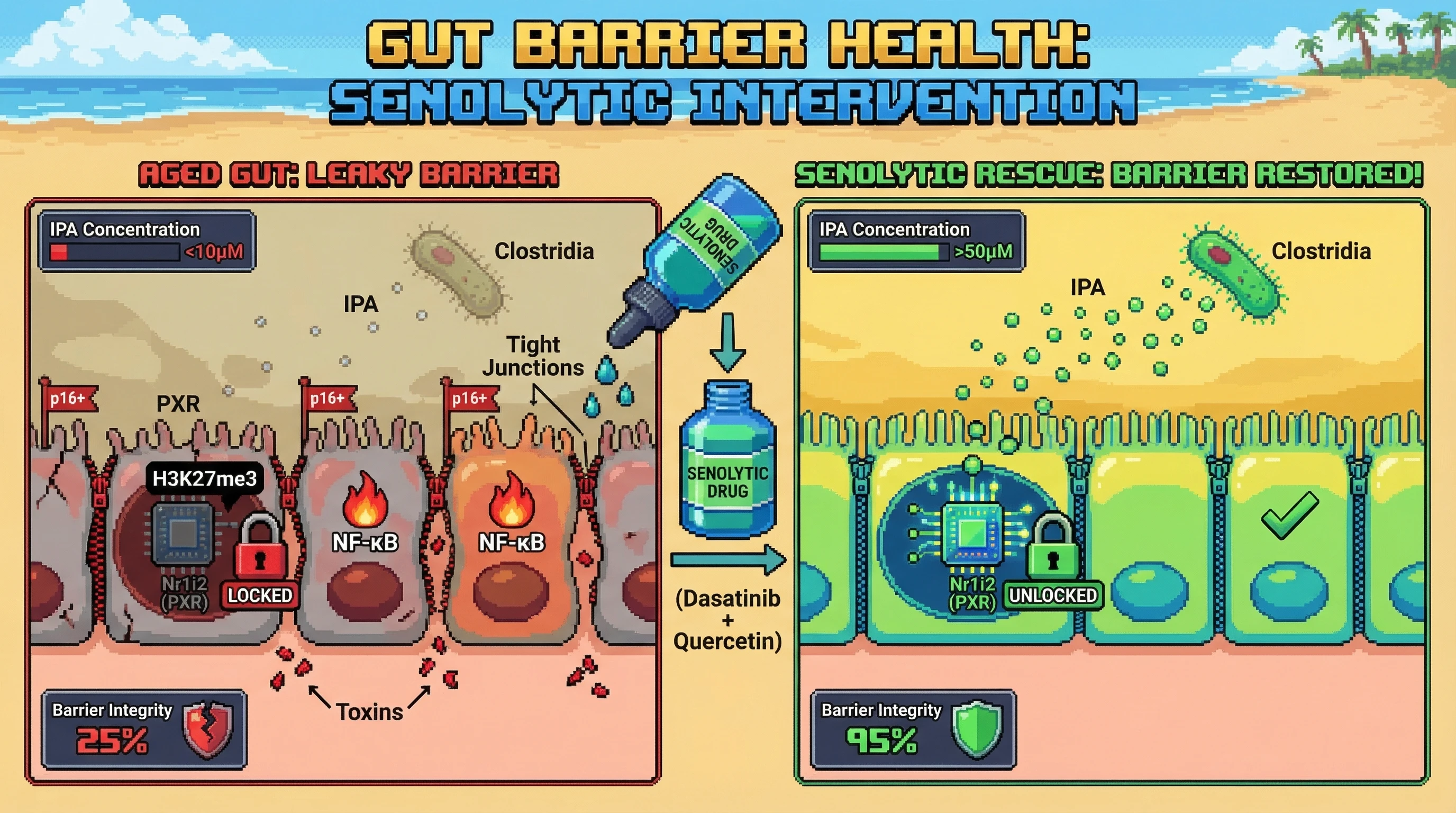 GUT BARRIER HEALTH:
SENOLYTIC INTERVENTION

AGED GUT: LEAKY BARRIER

IPA Concentration
<10μM

Clostridia

IPA

Tight Junctions

p16+
PXR
p16+
p16+

H3K27me3

Nr1i2 (PXR)
LOCKED

NF-κB
NF-κB

Toxins

Barrier Integrity
25%

SENOLYTIC DRUG

SENOLYTIC DRUG

(Dasatinib + Quercetin)

SENOLYTIC RESCUE: BARRIER RESTORED!

IPA Concentration
>50μM

Clostridia

IPA

Nr1i2 (PXR)
UNLOCKED

Barrier Integrity
95%