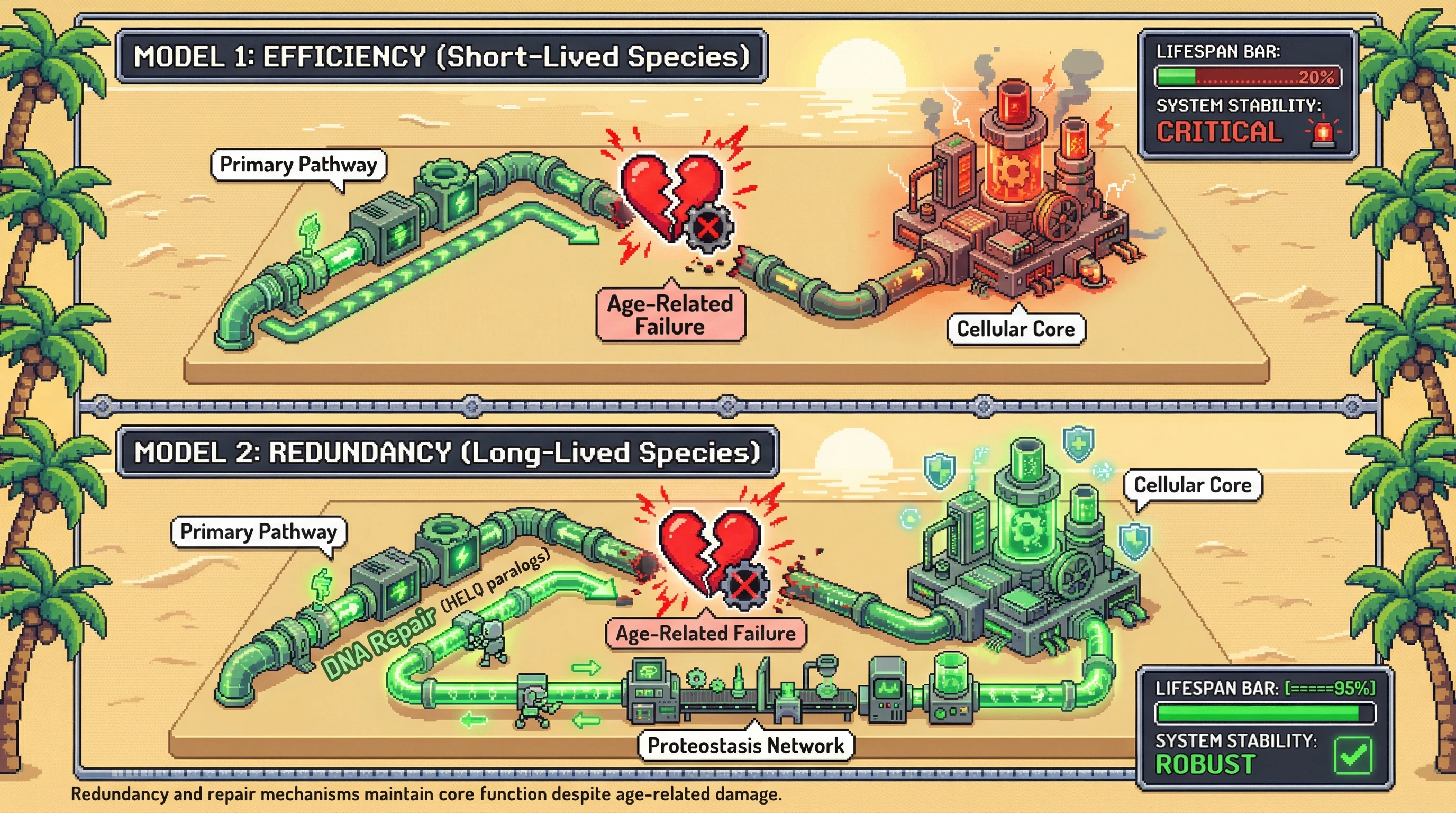 MODEL 1: EFFICIENCY (Short-Lived Species)

LIFESPAN BAR:
20%
SYSTEM STABILITY:
CRITICAL

Primary Pathway

Age-Related Failure

Cellular Core

MODEL 2: REDUNDANCY (Long-Lived Species)

Cellular Core

Primary Pathway

DNA Repair (HELQ paralogs)

Age-Related Failure

Proteostasis Network

LIFESPAN BAR: [=====95%]
SYSTEM STABILITY:
ROBUST

Redundancy and repair mechanisms maintain core function despite age-related damage.