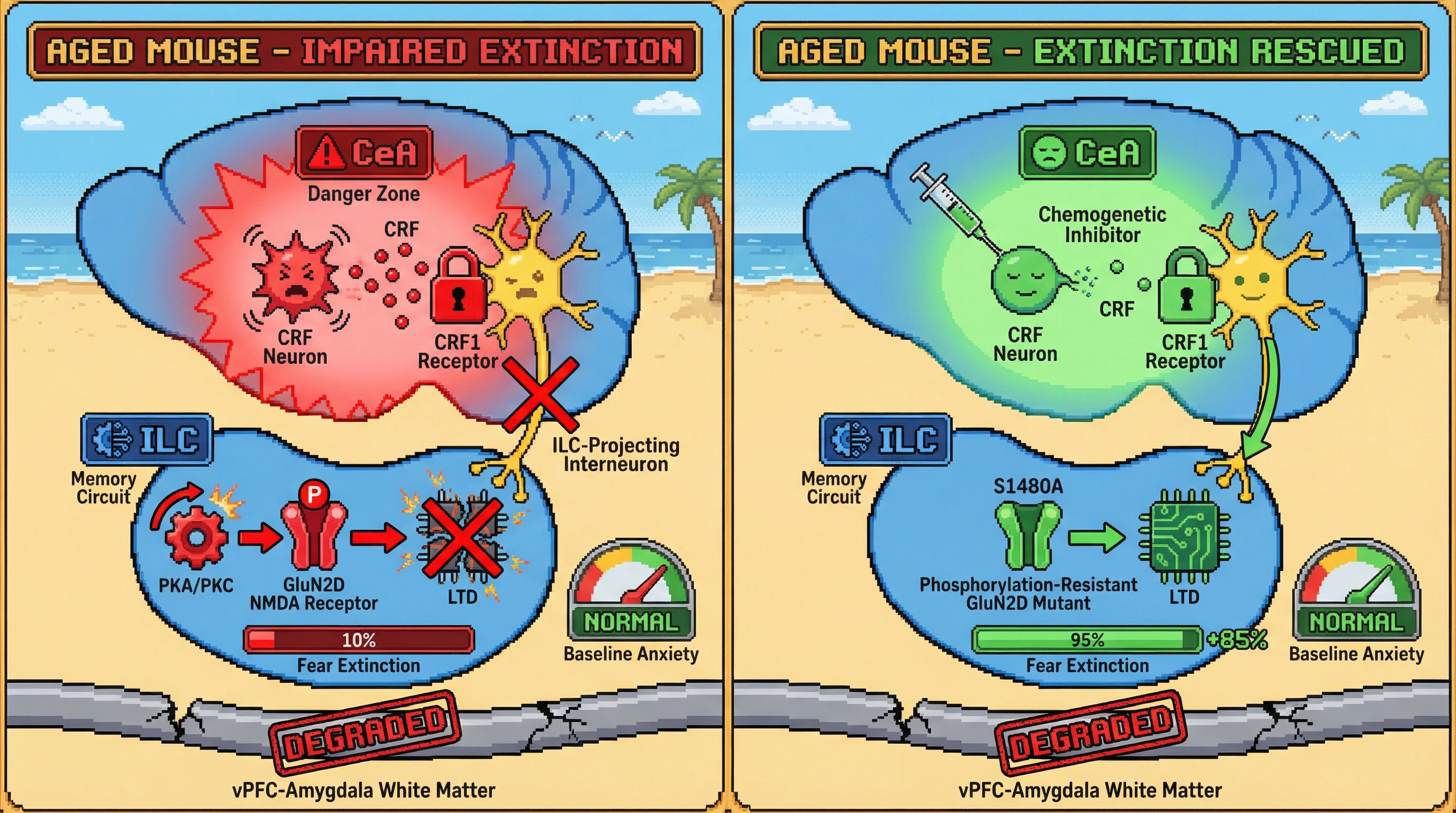 AGED MOUSE – IMPAIRED EXTINCTION

CeA

Danger Zone

CRF

CRF Neuron

CRF1 Receptor

ILC-Projecting Interneuron

ILC

Memory Circuit

P

PKA/PKC

GluN2D NMDA Receptor

LTD

10%

Fear Extinction

NORMAL

Baseline Anxiety

DEGRADED

vPFC-Amygdala White Matter

AGED MOUSE – EXTINCTION RESCUED

CeA

Chemogenetic Inhibitor

CRF Neuron

CRF

CRF1 Receptor

ILC

Memory Circuit

S1480A

Phosphorylation-Resistant GluN2D Mutant

LTD

95%

+85%

Fear Extinction

NORMAL

Baseline Anxiety

DEGRADED

vPFC-Amygdala White Matter