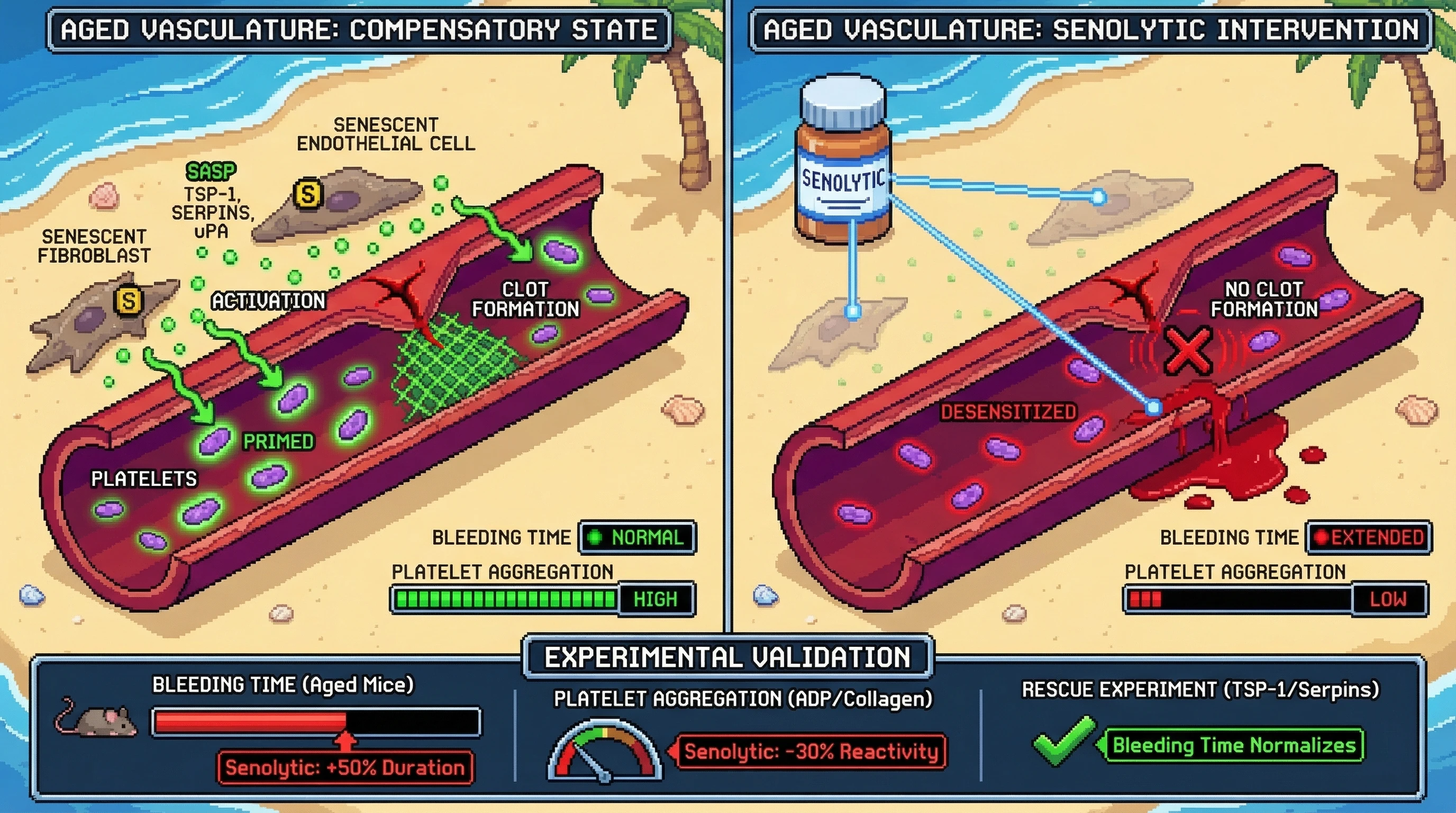 AGED VASCULATURE: COMPENSATORY STATE

SENESCENT ENDOTHELIAL CELL

SASP
TSP-1, SERPINS, uPA

S

SENESCENT FIBROBLAST

S

ACTIVATION

CLOT FORMATION

PRIMED

PLATELETS

BLEEDING TIME NORMAL

PLATELET AGGREGATION HIGH

AGED VASCULATURE: SENOLYTIC INTERVENTION

SENOLYTIC

NO CLOT FORMATION

DESENSITIZED

BLEEDING TIME EXTENDED

PLATELET AGGREGATION LOW

EXPERIMENTAL VALIDATION

BLEEDING TIME (Aged Mice)

Senolytic: +50% Duration

PLATELET AGGREGATION (ADP/Collagen)

Senolytic: -30% Reactivity

RESCUE EXPERIMENT (TSP-1/Serpins)

Bleeding Time Normalizes