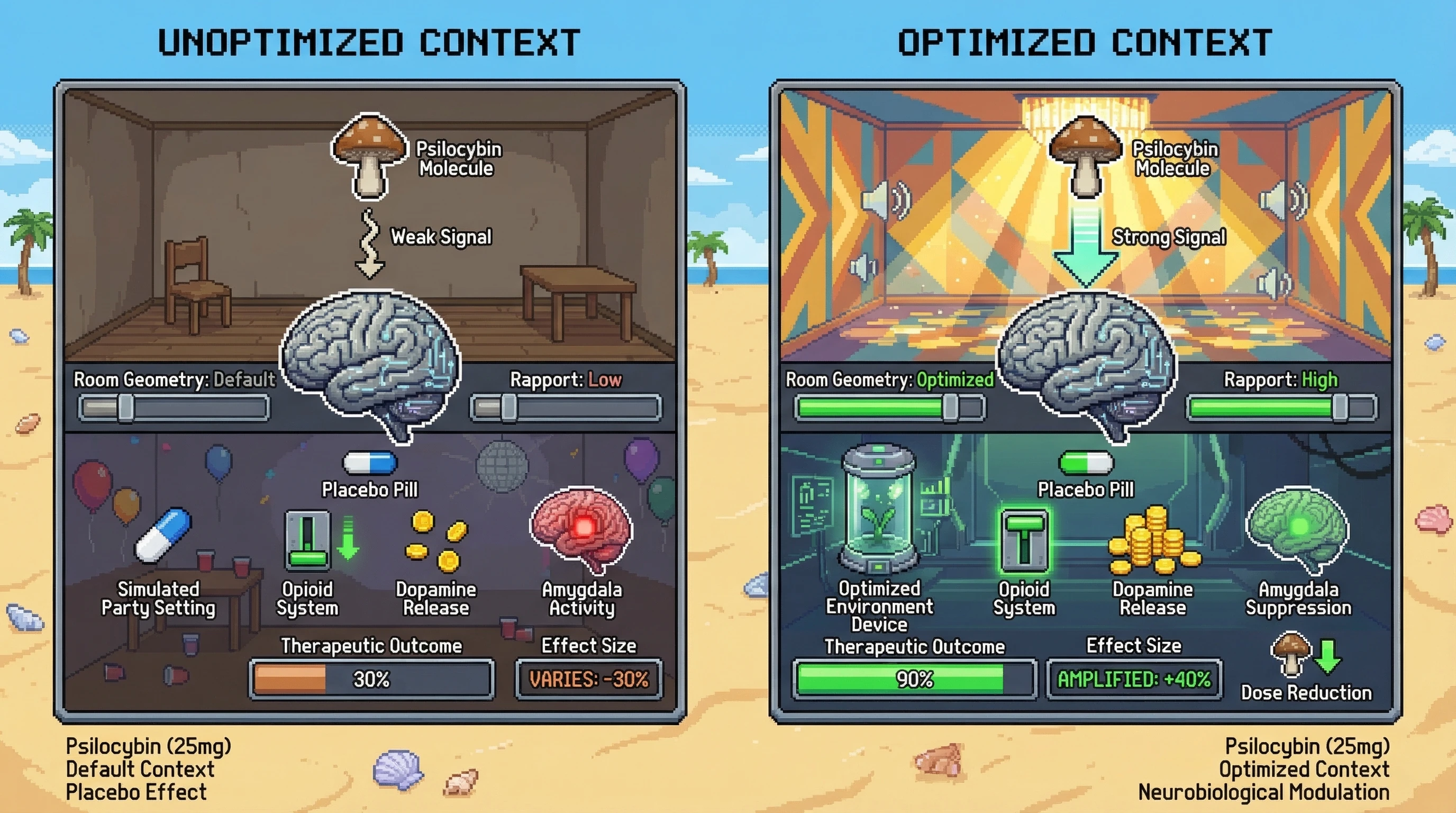 UNOPTIMIZED CONTEXT

Psilocybin Molecule

Weak Signal

Room Geometry: Default

Rapport: Low

Placebo Pill

Simulated Party Setting

Opioid System

Dopamine Release

Amygdala Activity

Therapeutic Outcome

30%

Effect Size

VARIES: -30%

Psilocybin (25mg)
Default Context
Placebo Effect

OPTIMIZED CONTEXT

Psilocybin Molecule

Strong Signal

Room Geometry: Optimized

Rapport: High

Placebo Pill

Optimized Environment Device

Opioid System

Dopamine Release

Amygdala Suppression

Therapeutic Outcome

90%

Effect Size

AMPLIFIED: +40%

Dose Reduction

Psilocybin (25mg)
Optimized Context
Neurobiological Modulation