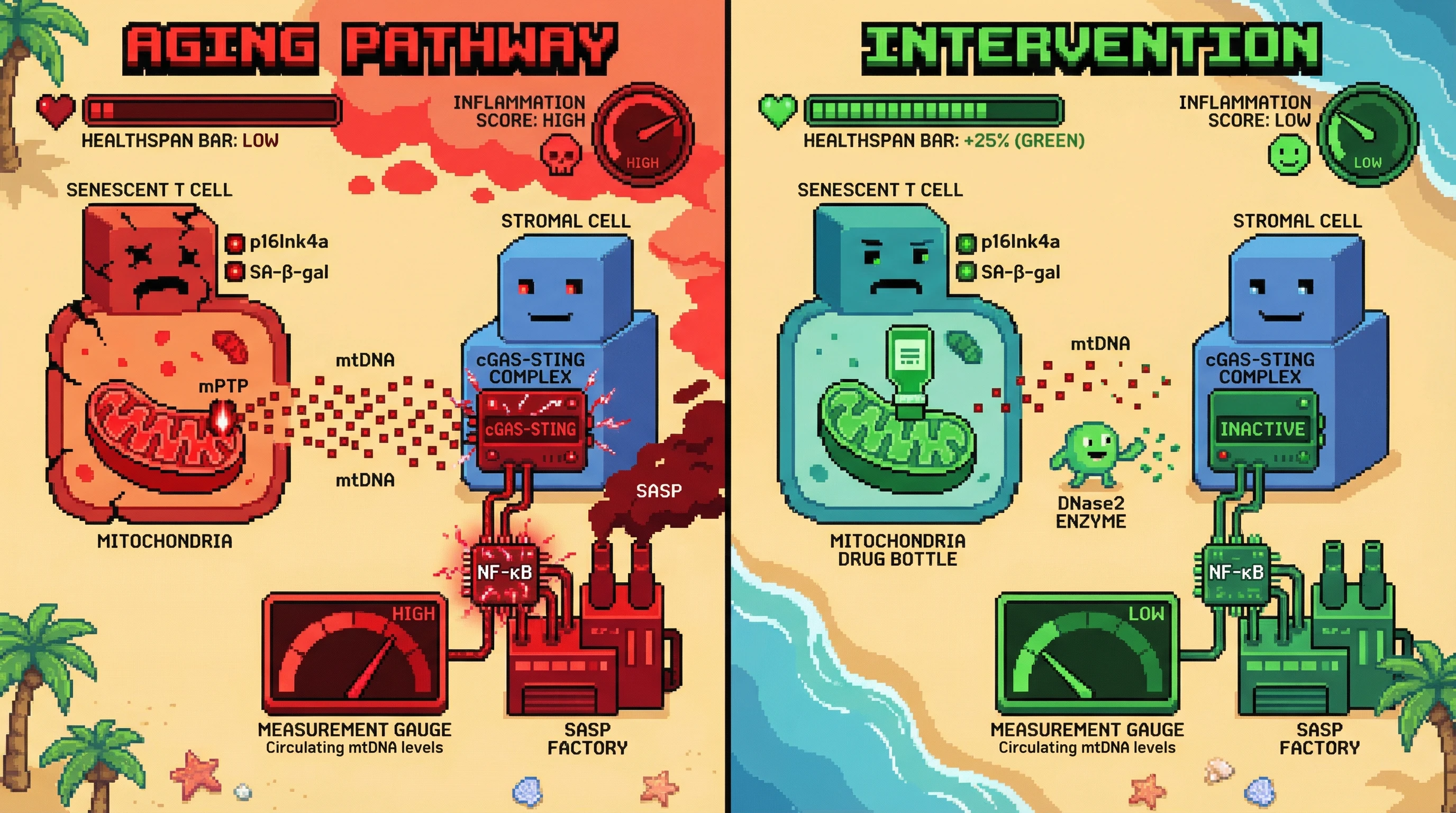 AGING PATHWAY

HEALTHSPAN BAR: LOW

INFLAMMATION SCORE: HIGH

HIGH

SENESCENT T CELL

p16Ink4a
SA-β-gal

STROMAL CELL

mtDNA

mPTP

cGAS-STING COMPLEX

cGAS-STING

mtDNA

SASP

MITOCHONDRIA

NF-κB

HIGH

MEASUREMENT GAUGE
Circulating mtDNA levels

SASP FACTORY

INTERVENTION

HEALTHSPAN BAR: +25% (GREEN)

INFLAMMATION SCORE: LOW

LOW

SENESCENT T CELL

p16Ink4a
SA-β-gal

STROMAL CELL

mtDNA

cGAS-STING COMPLEX

INACTIVE

DNase2 ENZYME

MITOCHONDRIA DRUG BOTTLE

NF-κB

LOW

MEASUREMENT GAUGE
Circulating mtDNA levels

SASP FACTORY