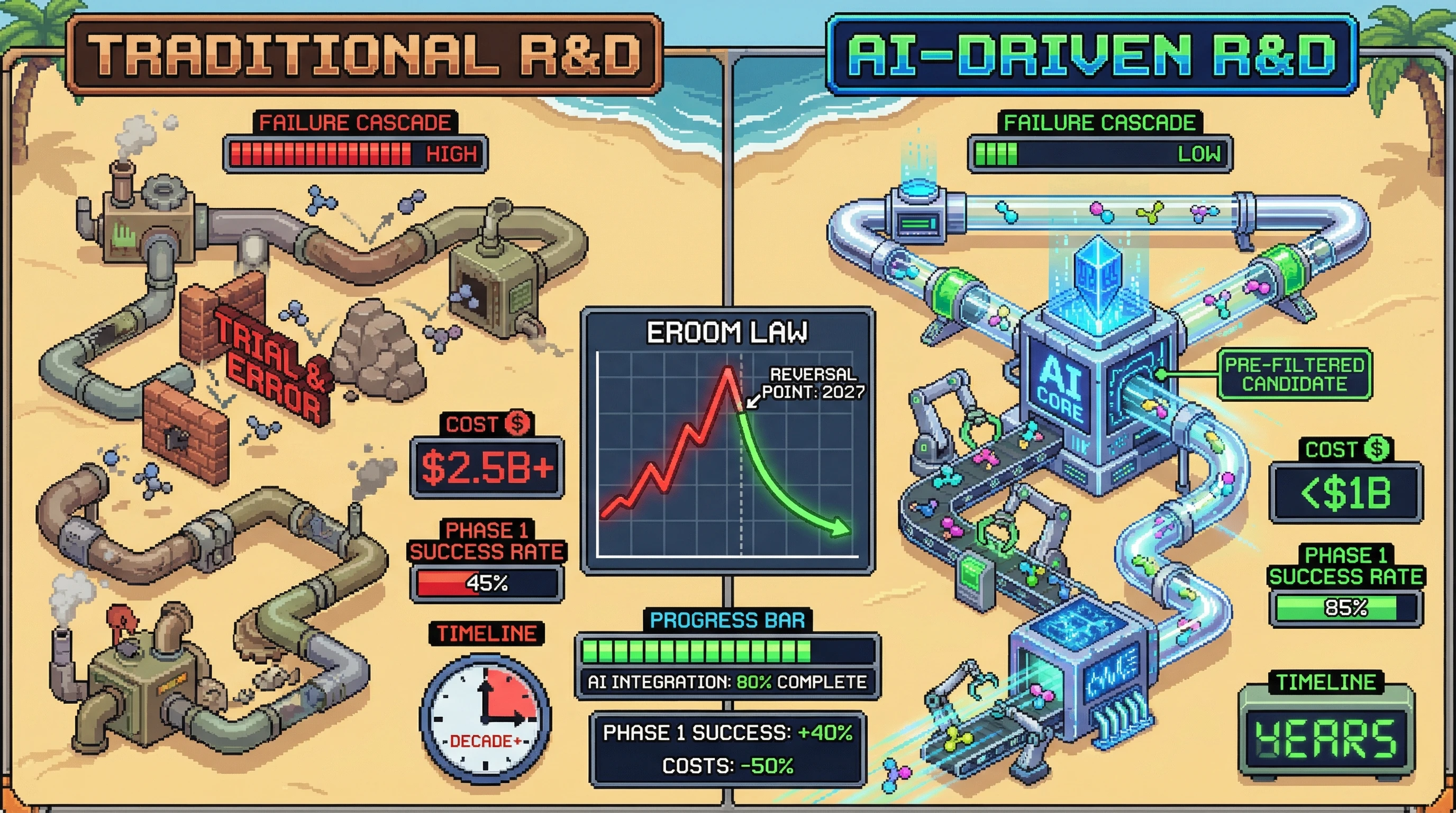 TRADITIONAL R&D

FAILURE CASCADE
HIGH

TRIAL & ERROR

COST $
$2.5B+

PHASE 1 SUCCESS RATE
45%

TIMELINE
DECADE+

EROOM LAW
REVERSAL POINT: 2027

PROGRESS BAR
AI INTEGRATION: 80% COMPLETE

PHASE 1 SUCCESS: +40%
COSTS: -50%

AI-DRIVEN R&D

FAILURE CASCADE
LOW

AI CORE

PRE-FILTERED CANDIDATE

COST $
<$1B

PHASE 1 SUCCESS RATE
85%

TIMELINE
YEARS