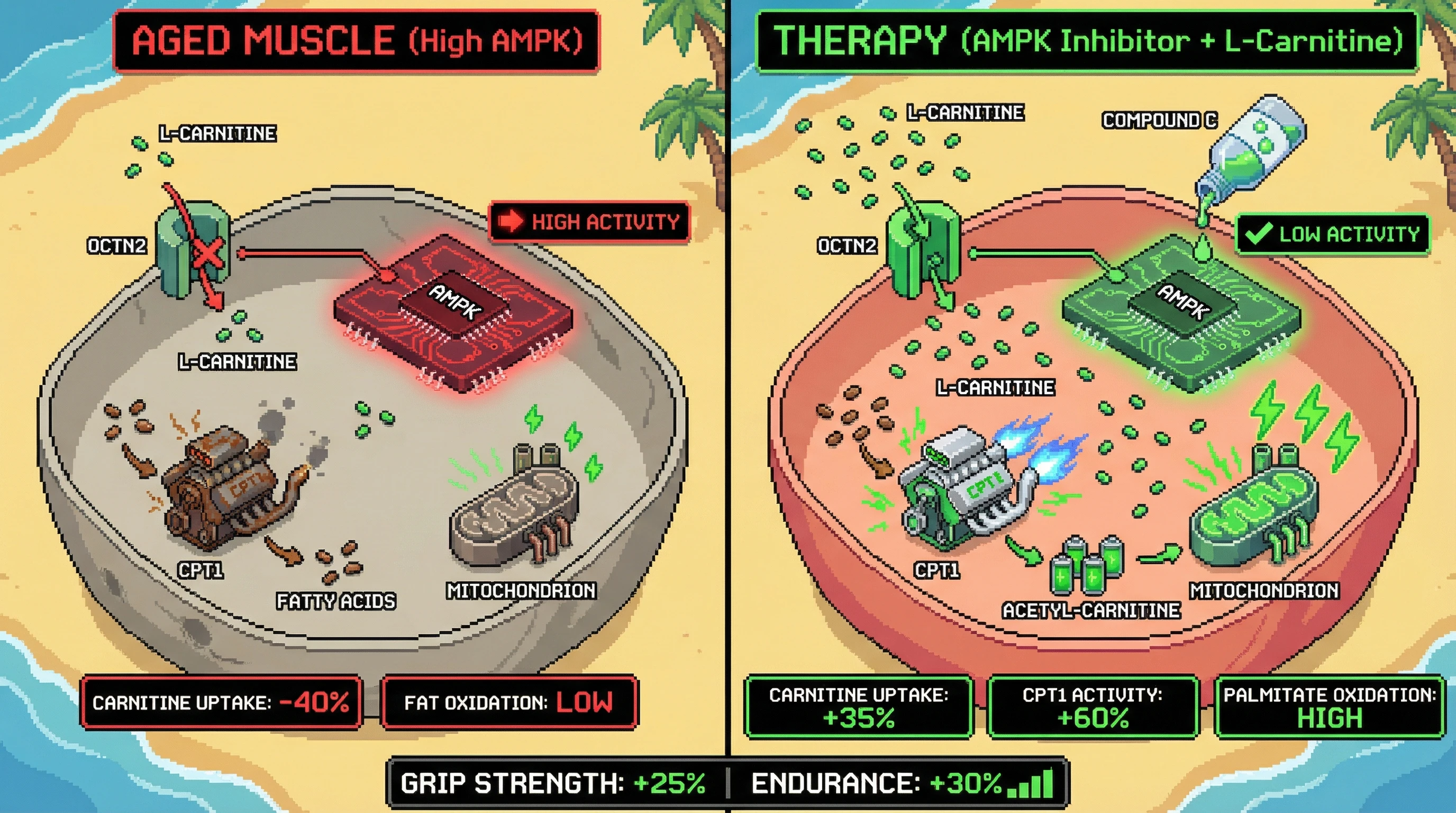 AGED MUSCLE (High AMPK)

L-CARNITINE

OCTN2

HIGH ACTIVITY

AMPK

L-CARNITINE

CPT1

CPT1

FATTY ACIDS

MITOCHONDRION

CARNITINE UPTAKE: -40%

FAT OXIDATION: LOW

THERAPY (AMPK Inhibitor + L-Carnitine)

L-CARNITINE

COMPOUND C

OCTN2

LOW ACTIVITY

AMPK

L-CARNITINE

CPT1

CPT1

ACETYL-CARNITINE

MITOCHONDRION

CARNITINE UPTAKE: +35%

CPT1 ACTIVITY: +60%

PALMITATE OXIDATION: HIGH

GRIP STRENGTH: +25% | ENDURANCE: +30%