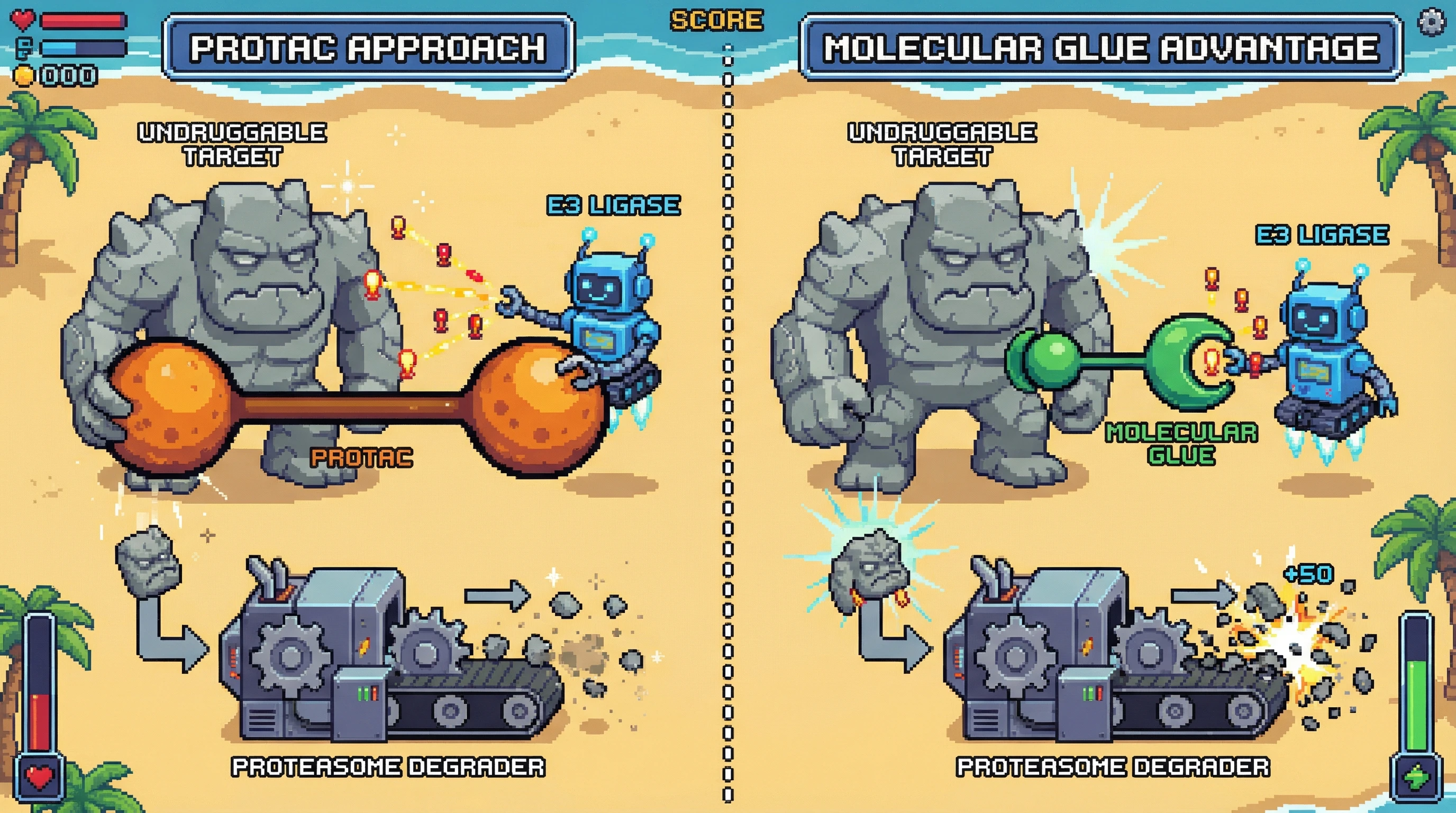 000

PROTAC APPROACH

SCORE

MOLECULAR GLUE ADVANTAGE

UNDRUGGABLE TARGET

E3 LIGASE

PROTAC

PROTEASOME DEGRADER

UNDRUGGABLE TARGET

E3 LIGASE

MOLECULAR GLUE

+50

PROTEASOME DEGRADER