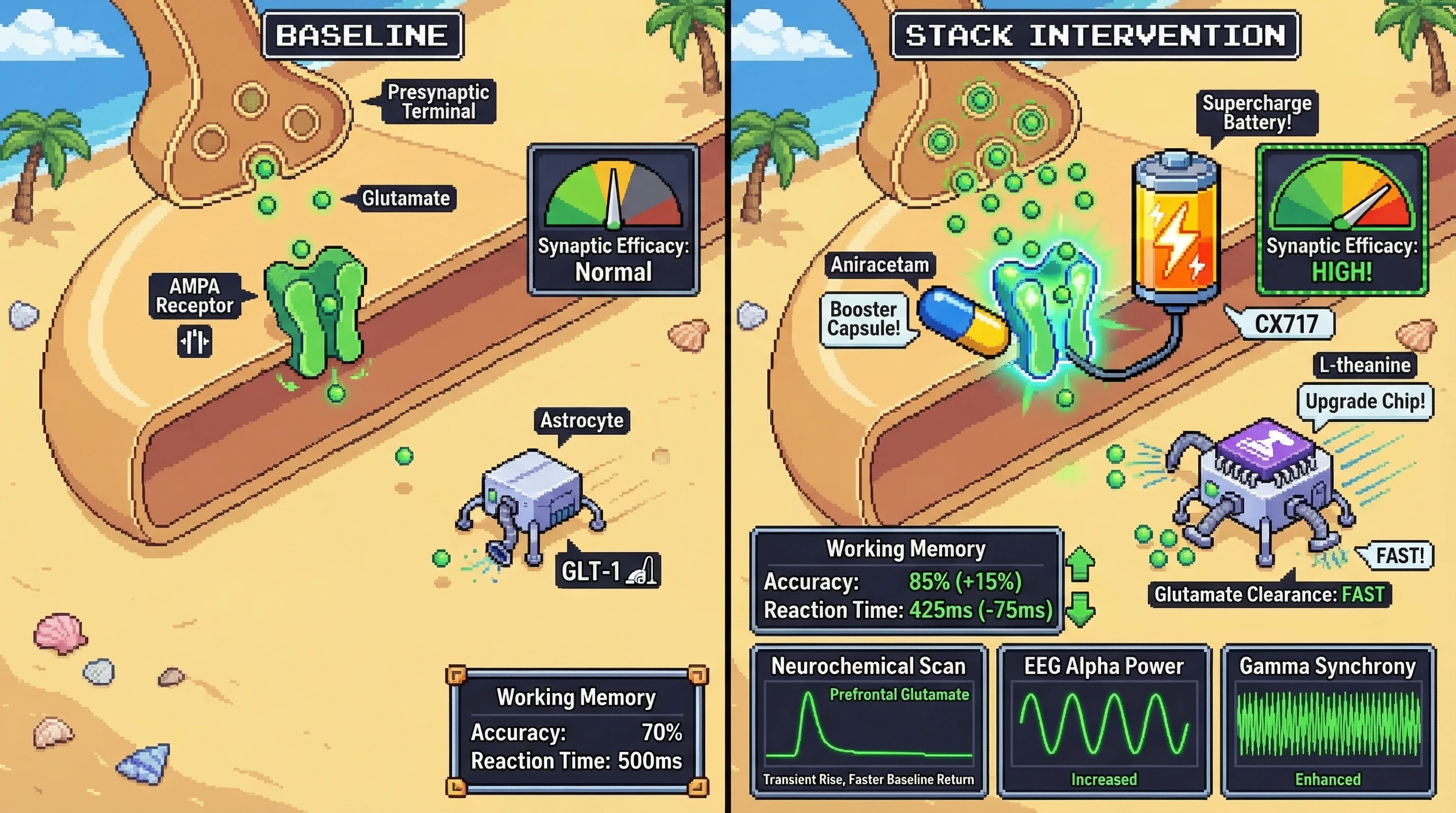 BASELINE

Presynaptic Terminal

Glutamate

Synaptic Efficacy: Normal

AMPA Receptor

Astrocyte

GLT-1

Working Memory
Accuracy: 70%
Reaction Time: 500ms

STACK INTERVENTION

Supercharge Battery!

Synaptic Efficacy: HIGH!

Aniracetam

Booster Capsule!

CX717

L-theanine

Upgrade Chip!

FAST!

Glutamate Clearance: FAST

Working Memory
Accuracy: 85% (+15%)
Reaction Time: 425ms (-75ms)

Neurochemical Scan
Prefrontal Glutamate
Transient Rise, Faster Baseline Return

EEG Alpha Power
Increased

Gamma Synchrony
Enhanced