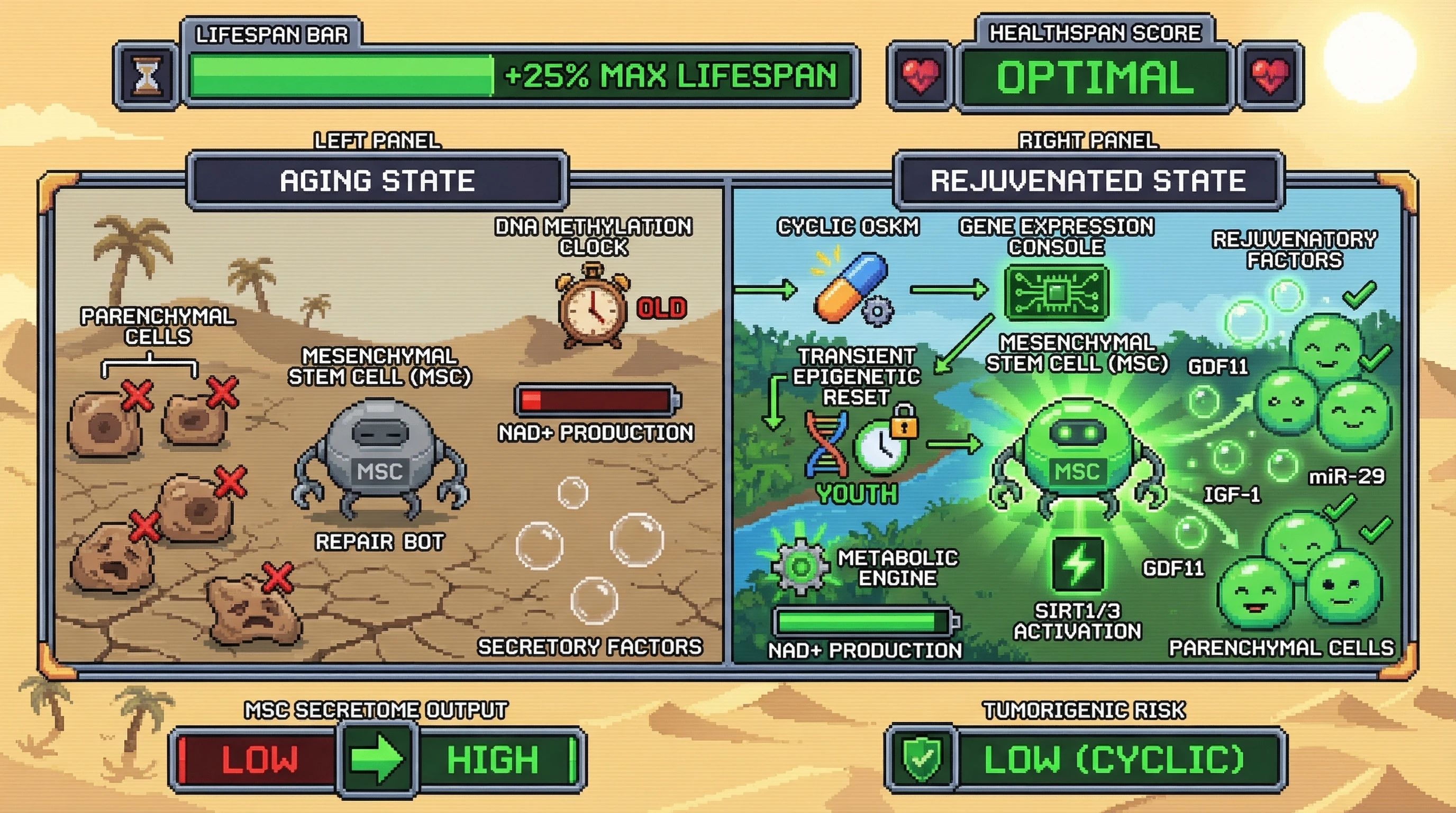 LIFESPAN BAR

+25% MAX LIFESPAN

HEALTHSPAN SCORE

OPTIMAL

LEFT PANEL

AGING STATE

PARENCHYMAL CELLS

MESENCHYMAL STEM CELL (MSC)

MSC

REPAIR BOT

DNA METHYLATION CLOCK

OLD

NAD+ PRODUCTION

SECRETORY FACTORS

RIGHT PANEL

REJUVENATED STATE

CYCLIC OSKM

GENE EXPRESSION CONSOLE

REJUVENATORY FACTORS

TRANSIENT EPIGENETIC RESET

YOUTH

MESENCHYMAL STEM CELL (MSC)

MSC

GDF11

IGF-1

miR-29

GDF11

METABOLIC ENGINE

NAD+ PRODUCTION

SIRT1/3 ACTIVATION

PARENCHYMAL CELLS

MSC SECRETOME OUTPUT

LOW

HIGH

TUMORIGENIC RISK

LOW (CYCLIC)