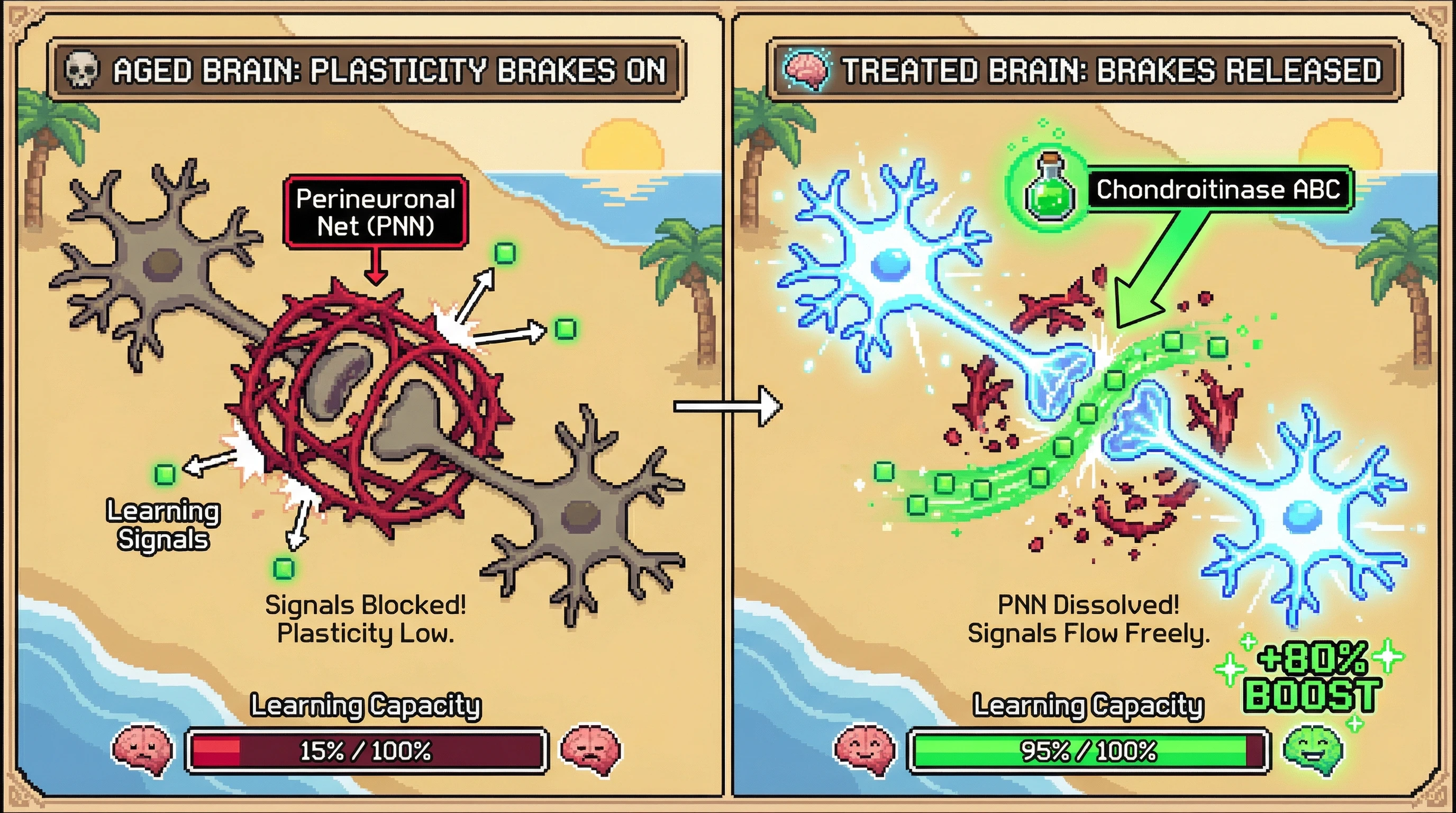 AGED BRAIN: PLASTICITY BRAKES ON

Perineuronal Net (PNN)

Learning Signals

Signals Blocked! Plasticity Low.

Learning Capacity

15% / 100%

TREATED BRAIN: BRAKES RELEASED

Chondroitinase ABC

PNN Dissolved! Signals Flow Freely.

+80% BOOST

Learning Capacity

95% / 100%