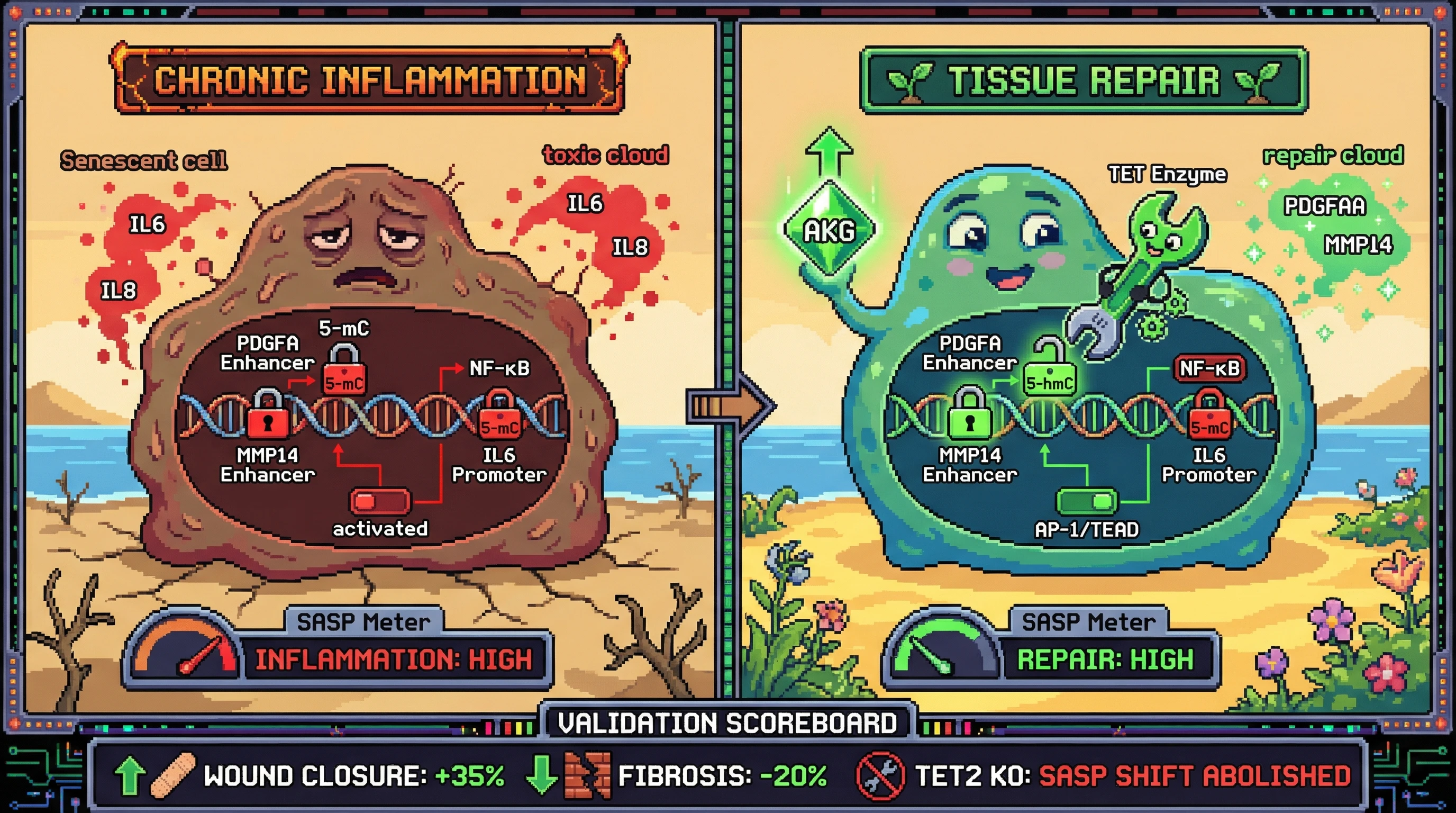 CHRONIC INFLAMMATION

Senescent cell

toxic cloud

IL6

IL8

IL6

IL8

PDGFA Enhancer

5-mC

5-mC

NF-κB

5-mC

MMP14 Enhancer

IL6 Promoter

activated

SASP Meter

INFLAMMATION: HIGH

TISSUE REPAIR

AKG

TET Enzyme

repair cloud

PDGFAA

MMP14

PDGFA Enhancer

5-hmC

NF-κB

5-mC

MMP14 Enhancer

IL6 Promoter

AP-1/TEAD

SASP Meter

REPAIR: HIGH

VALIDATION SCOREBOARD

WOUND CLOSURE: +35%

FIBROSIS: -20%

TET2 KO: SASP SHIFT ABOLISHED