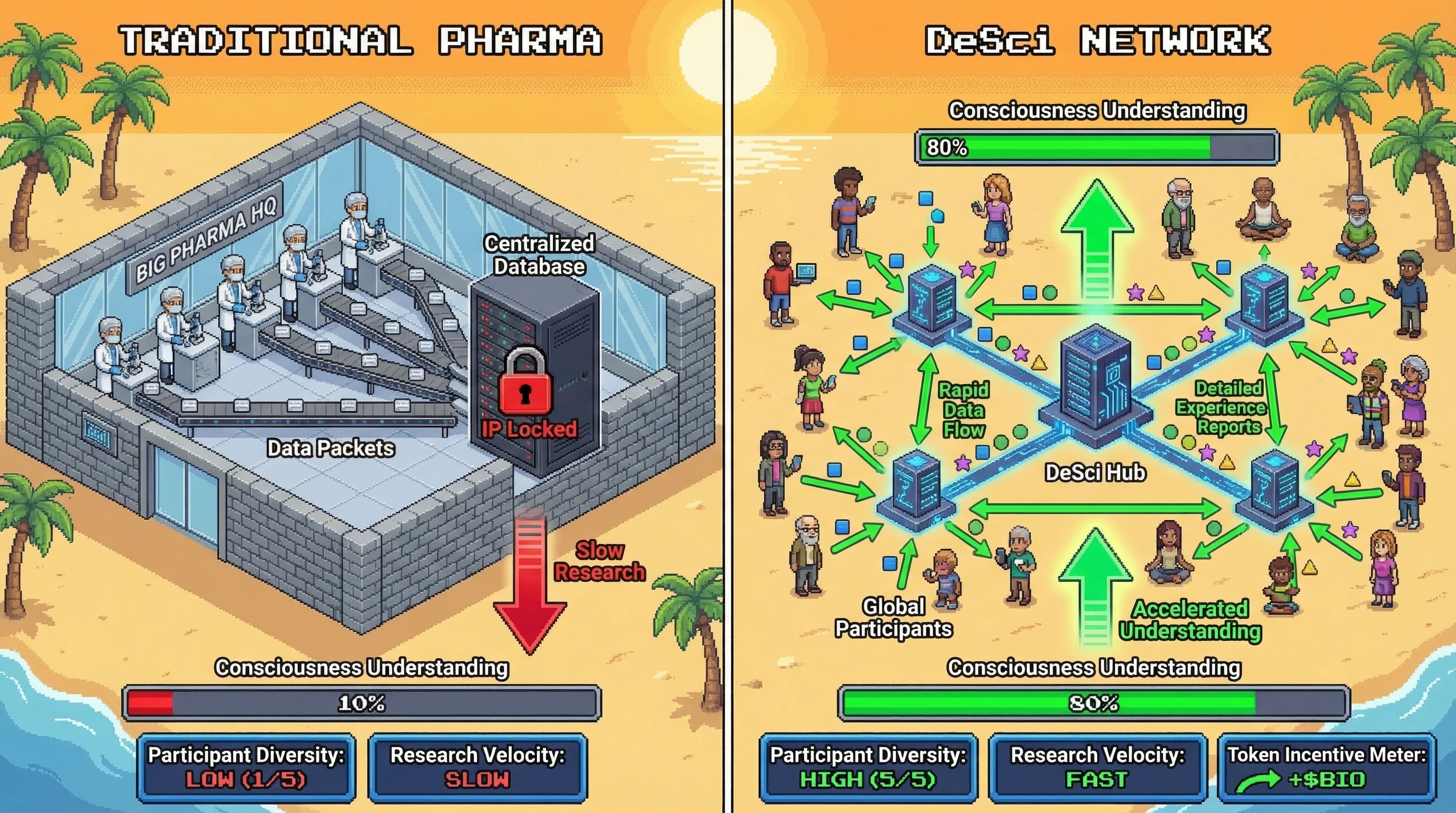 TRADITIONAL PHARMA

BIG PHARMA HQ

Centralized Database

IP Locked

Data Packets

Slow Research

Consciousness Understanding

10%

Participant Diversity: LOW (1/5)

Research Velocity: SLOW

DeSci NETWORK

Consciousness Understanding

80%

Rapid Data Flow

Detailed Experience Reports

DeSci Hub

Global Participants

Accelerated Understanding

Consciousness Understanding

80%

Participant Diversity: HIGH (5/5)

Research Velocity: FAST

Token Incentive Meter: +$BIO