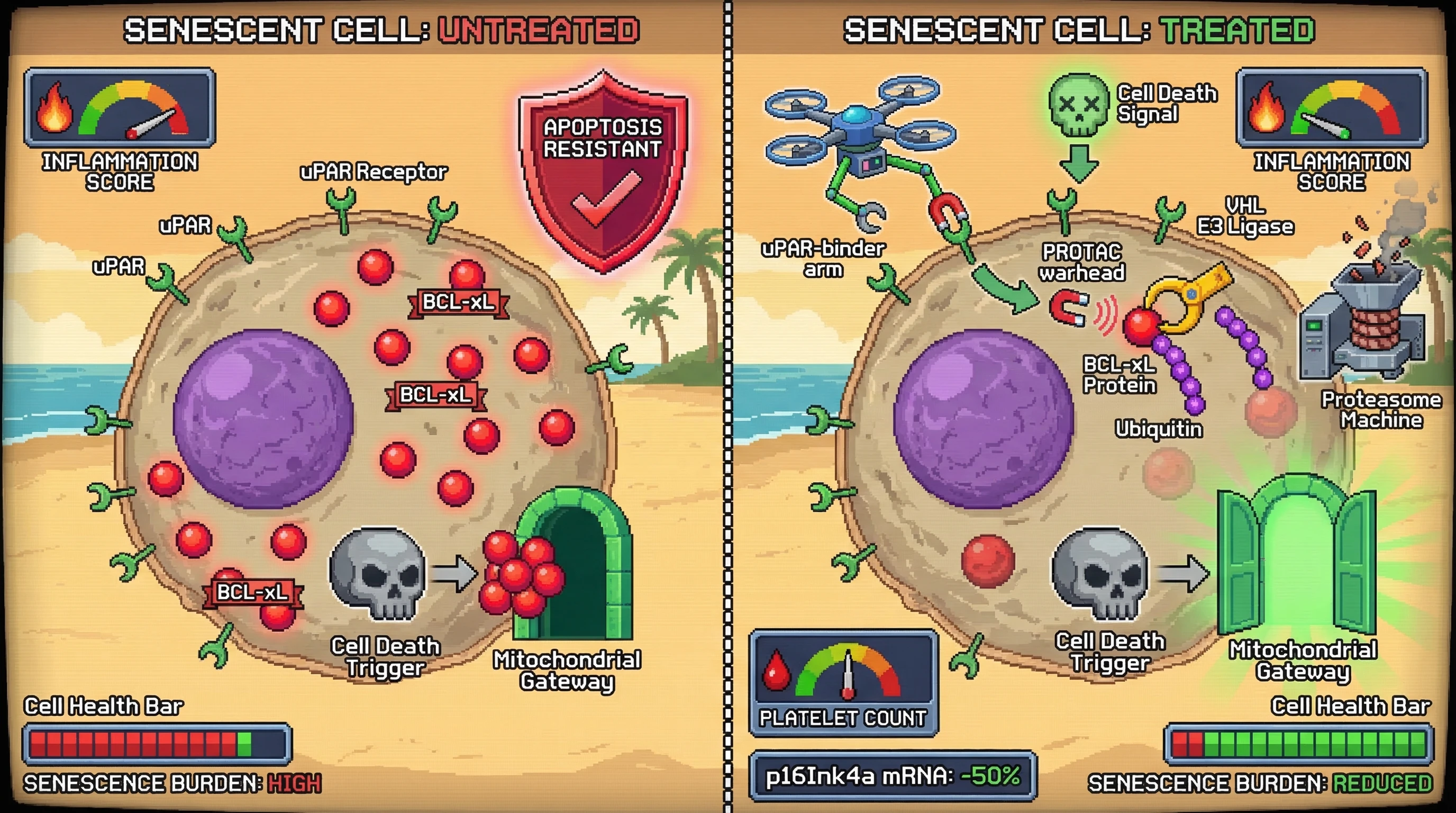 SENESCENT CELL: UNTREATED

INFLAMMATION SCORE

APOPTOSIS RESISTANT

uPAR Receptor

uPAR

uPAR

BCL-xL

BCL-xL

BCL-xL

Cell Death Trigger

Mitochondrial Gateway

Cell Health Bar

SENESCENCE BURDEN: HIGH

SENESCENT CELL: TREATED

Cell Death Signal

INFLAMMATION SCORE

uPAR-binder arm

PROTAC warhead

VHL E3 Ligase

BCL-xL Protein

Ubiquitin

Proteasome Machine

Cell Death Trigger

Mitochondrial Gateway

PLATELET COUNT

p16Ink4a mRNA: -50%

Cell Health Bar

SENESCENCE BURDEN: REDUCED