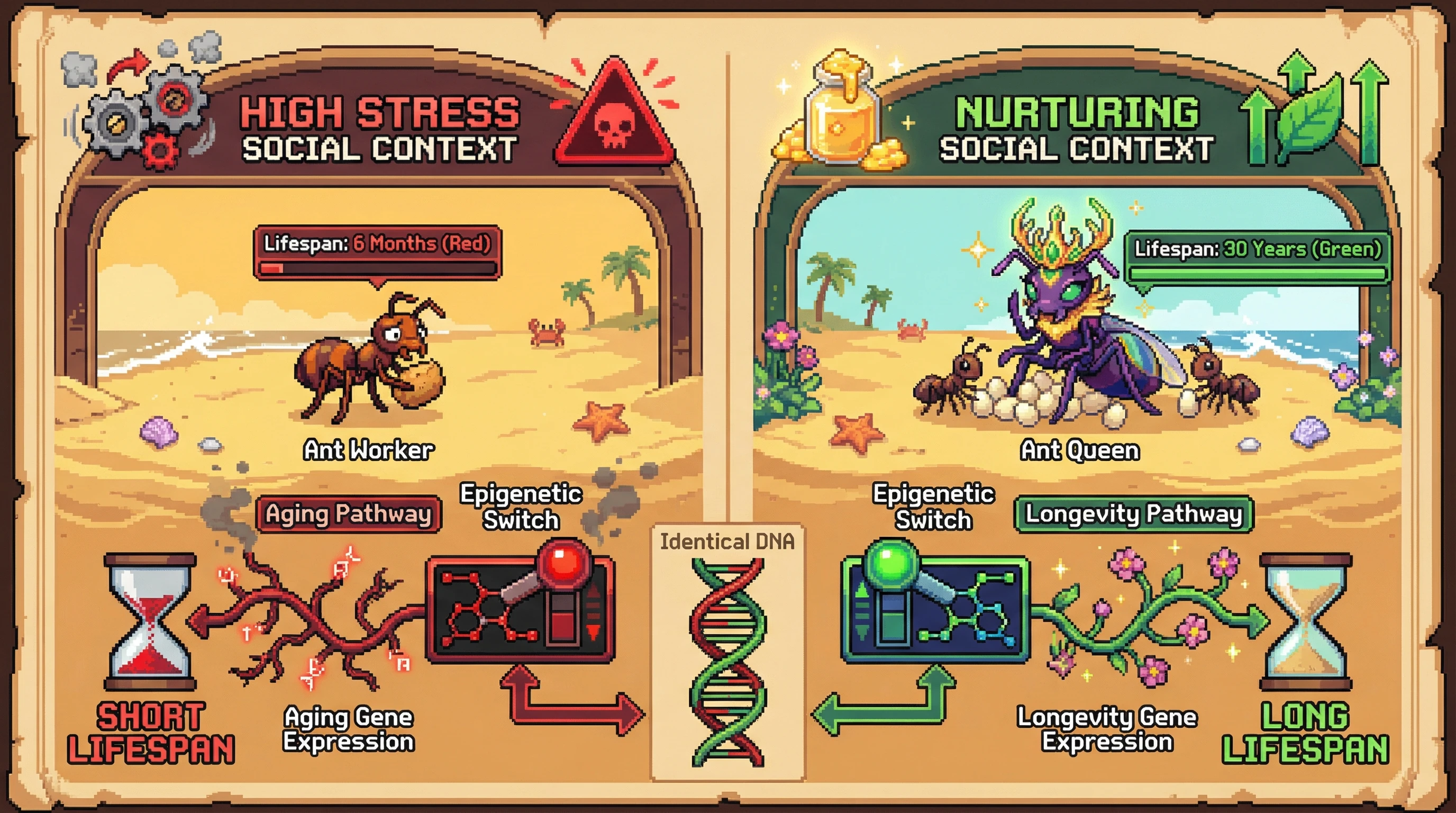 HIGH STRESS SOCIAL CONTEXT

Lifespan: 6 Months (Red)

Ant Worker

Aging Pathway

Epigenetic Switch

SHORT LIFESPAN

Aging Gene Expression

Identical DNA

NURTURING SOCIAL CONTEXT

Lifespan: 30 Years (Green)

Ant Queen

Epigenetic Switch

Longevity Pathway

Longevity Gene Expression

LONG LIFESPAN