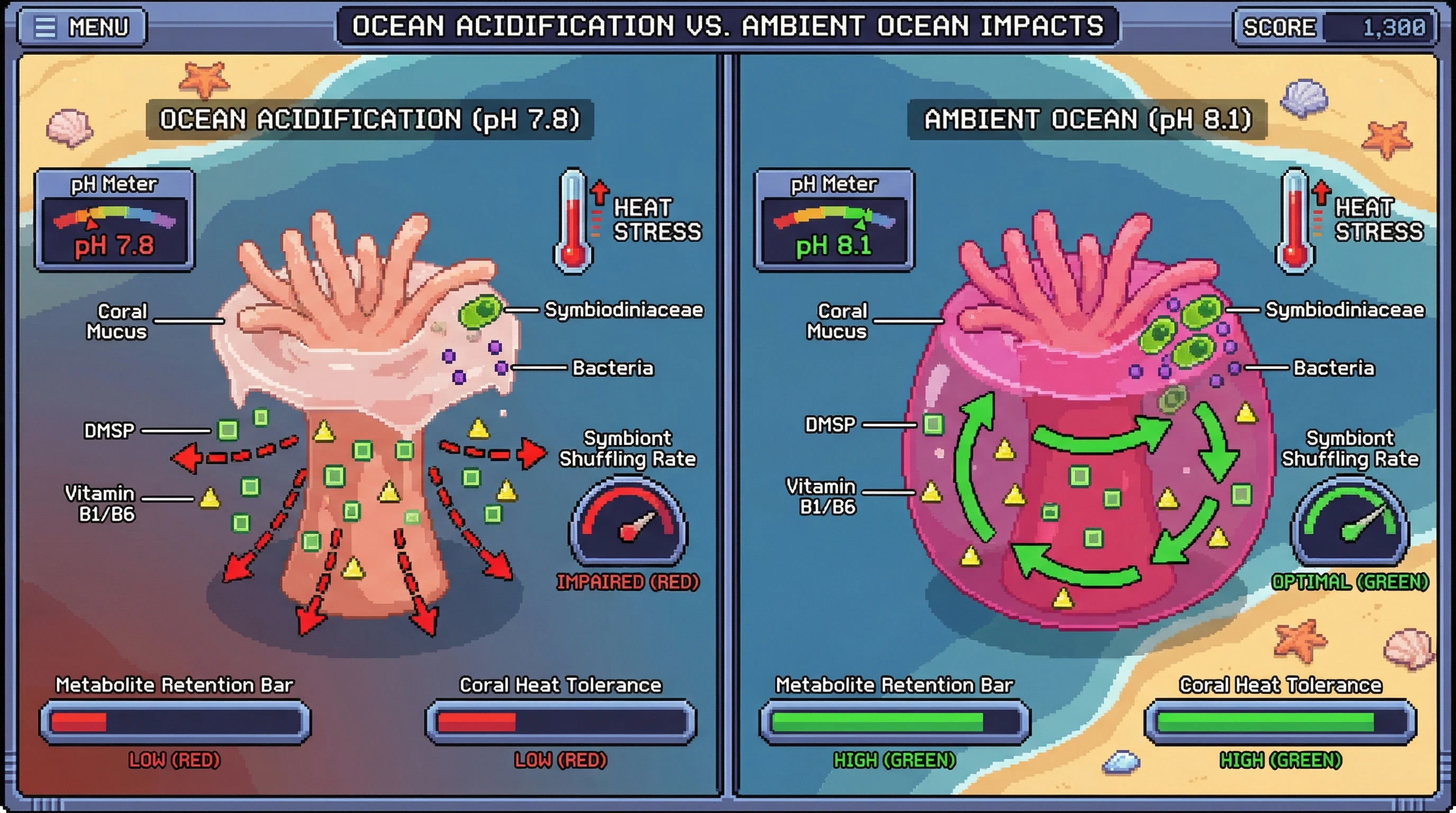 MENU

OCEAN ACIDIFICATION VS. AMBIENT OCEAN IMPACTS

SCORE 1,300

OCEAN ACIDIFICATION (pH 7.8)

pH Meter
pH 7.8

HEAT STRESS

Coral Mucus

Symbiodiniaceae

Bacteria

DMSP

Vitamin B1/B6

Symbiont Shuffling Rate

IMPAIRED (RED)

Metabolite Retention Bar

LOW (RED)

Coral Heat Tolerance

LOW (RED)

AMBIENT OCEAN (pH 8.1)

pH Meter
pH 8.1

HEAT STRESS

Coral Mucus

Symbiodiniaceae

Bacteria

DMSP

Vitamin B1/B6

Symbiont Shuffling Rate

OPTIMAL (GREEN)

Metabolite Retention Bar

HIGH (GREEN)

Coral Heat Tolerance

HIGH (GREEN)