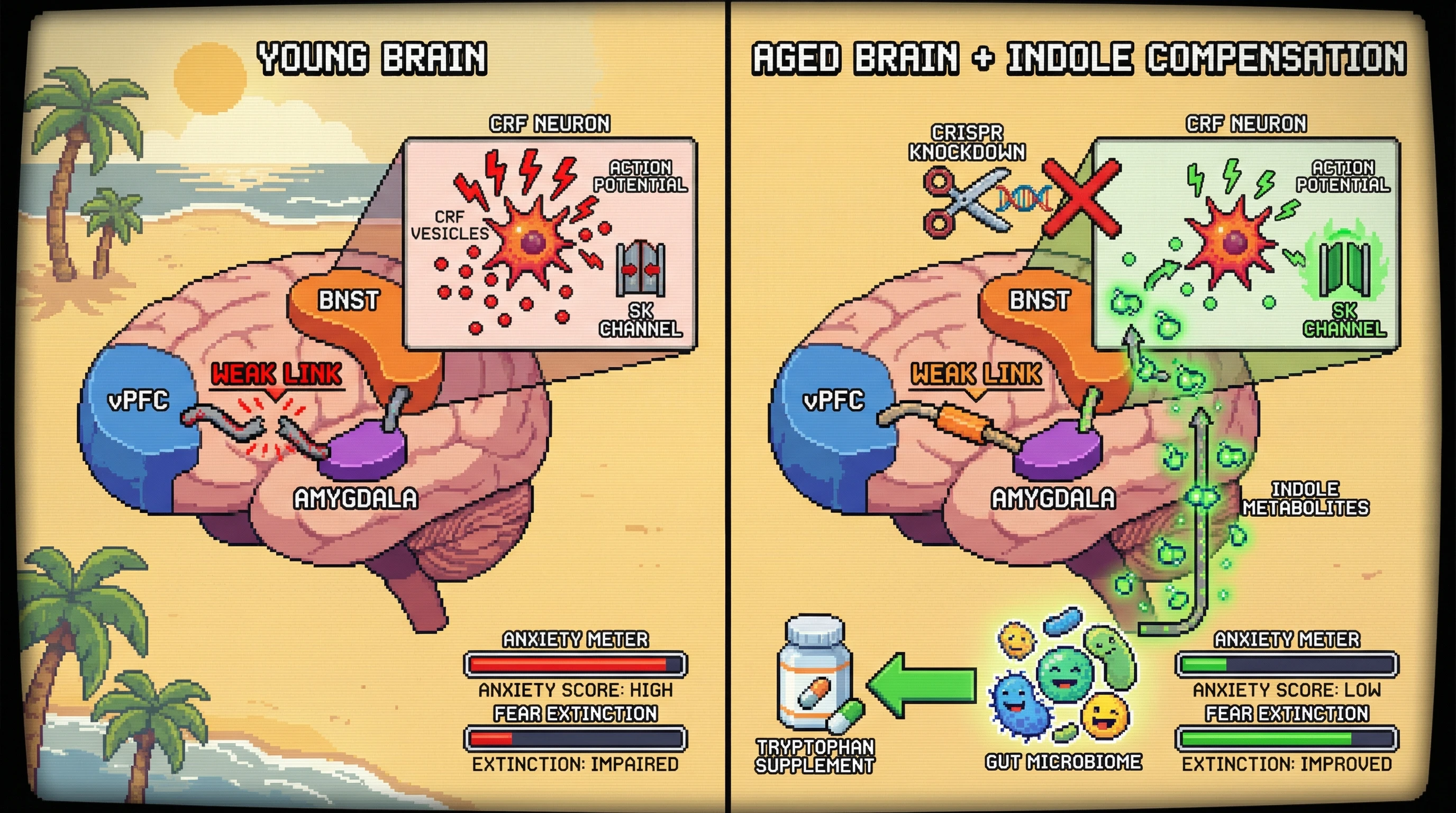 YOUNG BRAIN

CRF NEURON

ACTION POTENTIAL

CRF VESICLES

SK CHANNEL

BNST

vPFC

WEAK LINK

AMYGDALA

ANXIETY METER

ANXIETY SCORE: HIGH

FEAR EXTINCTION

EXTINCTION: IMPAIRED

AGED BRAIN + INDOLE COMPENSATION

CRISPR KNOCKDOWN

CRF NEURON

ACTION POTENTIAL

SK CHANNEL

BNST

vPFC

WEAK LINK

AMYGDALA

INDOLE METABOLITES

TRYPTOPHAN SUPPLEMENT

GUT MICROBIOME

ANXIETY METER

ANXIETY SCORE: LOW

FEAR EXTINCTION

EXTINCTION: IMPROVED