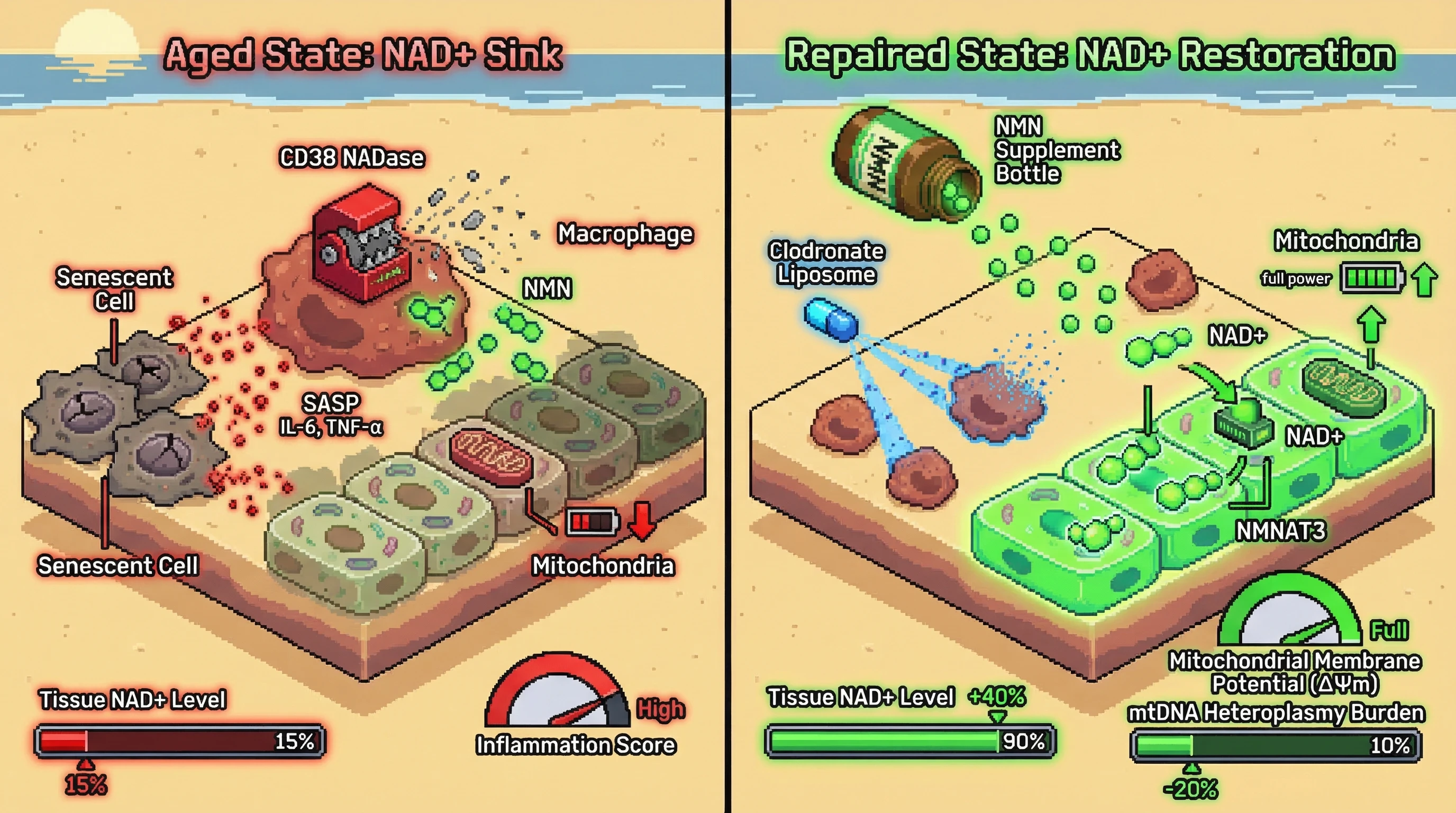 Aged State: NAD+ Sink

CD38 NADase

Macrophage

Senescent Cell

NMN

SASP
IL-6, TNF-α

Senescent Cell

Mitochondria

Tissue NAD+ Level

15%

15%

High

Inflammation Score

Repaired State: NAD+ Restoration

NMN

NMN Supplement Bottle

Clodronate Liposome

Mitochondria

full power

NAD+

NAD+

NMNAT3

Full

Mitochondrial Membrane Potential (ΔΨm)

Tissue NAD+ Level +40%

90%

mtDNA Heteroplasmy Burden

10%

-20%