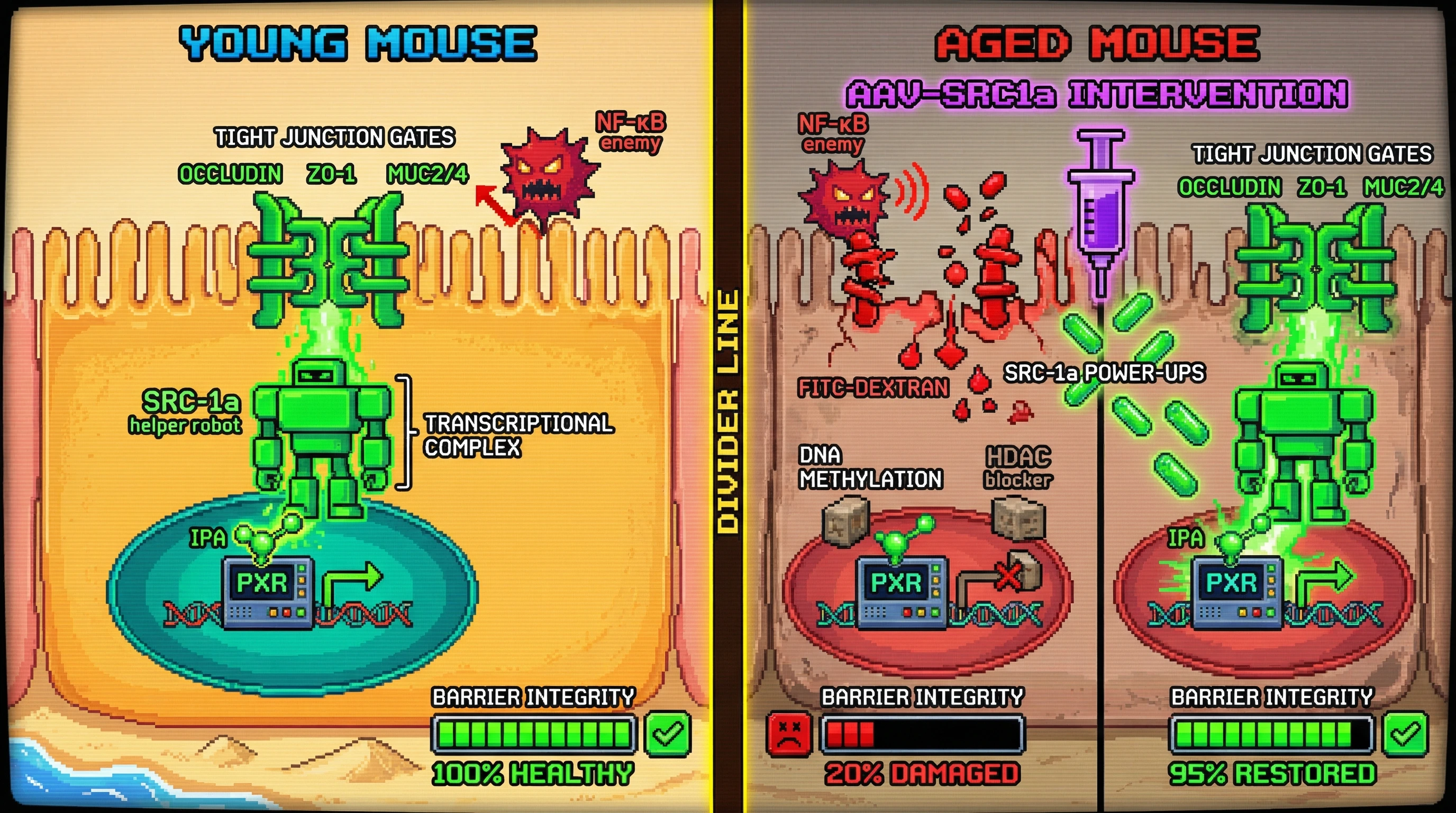 YOUNG MOUSE

TIGHT JUNCTION GATES
OCCLUDIN ZO-1 MUC2/4

NF-κB
enemy

SRC-1a
helper robot

TRANSCRIPTIONAL COMPLEX

IPA

PXR

BARRIER INTEGRITY
100% HEALTHY

DIVIDER LINE

AGED MOUSE
AAV-SRC1a INTERVENTION

NF-κB
enemy

FITC-DEXTRAN

DNA METHYLATION

HDAC blocker

PXR

BARRIER INTEGRITY
20% DAMAGED

TIGHT JUNCTION GATES
OCCLUDIN ZO-1 MUC2/4

SRC-1a POWER-UPS

IPA

PXR

BARRIER INTEGRITY
95% RESTORED