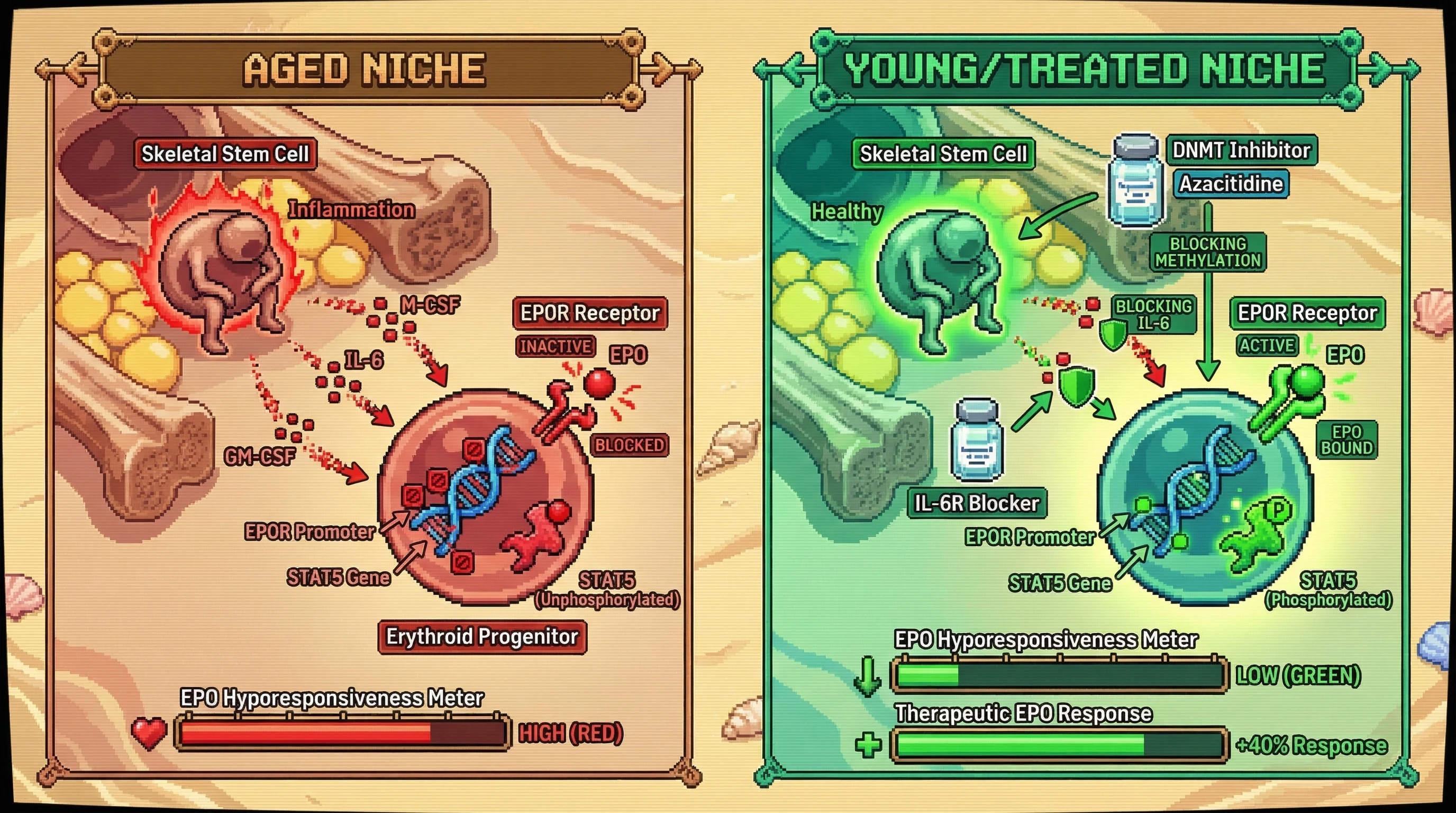 AGED NICHE

Skeletal Stem Cell

Inflammation

M-CSF

IL-6

GM-CSF

EPOR Receptor

INACTIVE

EPO

BLOCKED

EPOR Promoter

STAT5 Gene

STAT5 (Unphosphorylated)

Erythroid Progenitor

EPO Hyporesponsiveness Meter

HIGH (RED)

YOUNG/TREATED NICHE

Skeletal Stem Cell

Healthy

DNMT Inhibitor

Azacitidine

BLOCKING METHYLATION

BLOCKING IL-6

EPOR Receptor

ACTIVE

EPO

EPO BOUND

IL-6R Blocker

EPOR Promoter

STAT5 Gene

P

STAT5 (Phosphorylated)

EPO Hyporesponsiveness Meter

LOW (GREEN)

Therapeutic EPO Response

+40% Response