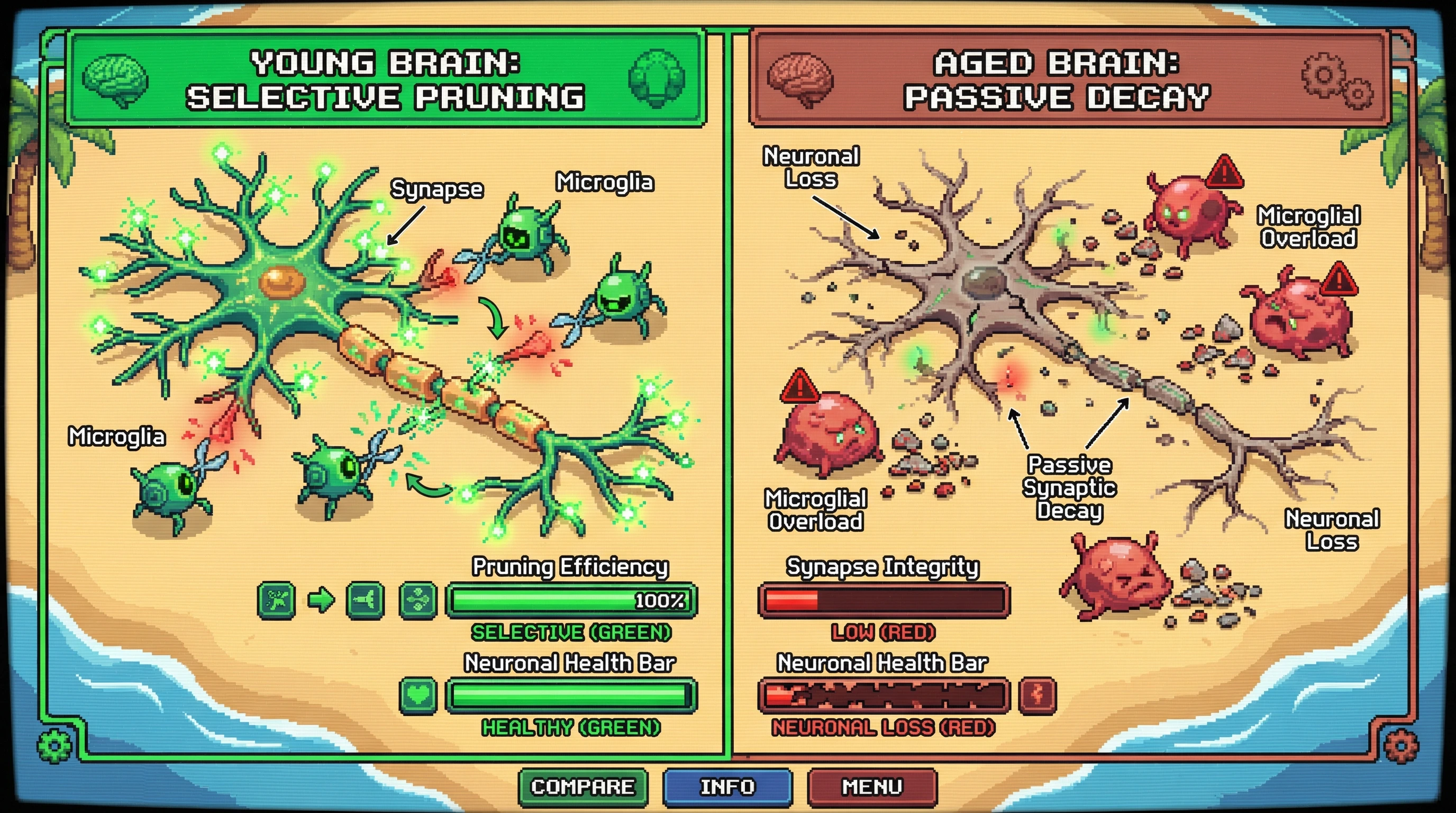 YOUNG BRAIN:
SELECTIVE PRUNING

Synapse

Microglia

Microglia

Pruning Efficiency

100%

SELECTIVE (GREEN)

Neuronal Health Bar

HEALTHY (GREEN)

AGED BRAIN:
PASSIVE DECAY

Neuronal Loss

Microglial Overload

Microglial Overload

Passive Synaptic Decay

Neuronal Loss

Synapse Integrity

LOW (RED)

Neuronal Health Bar

NEURONAL LOSS (RED)

COMPARE

INFO

MENU