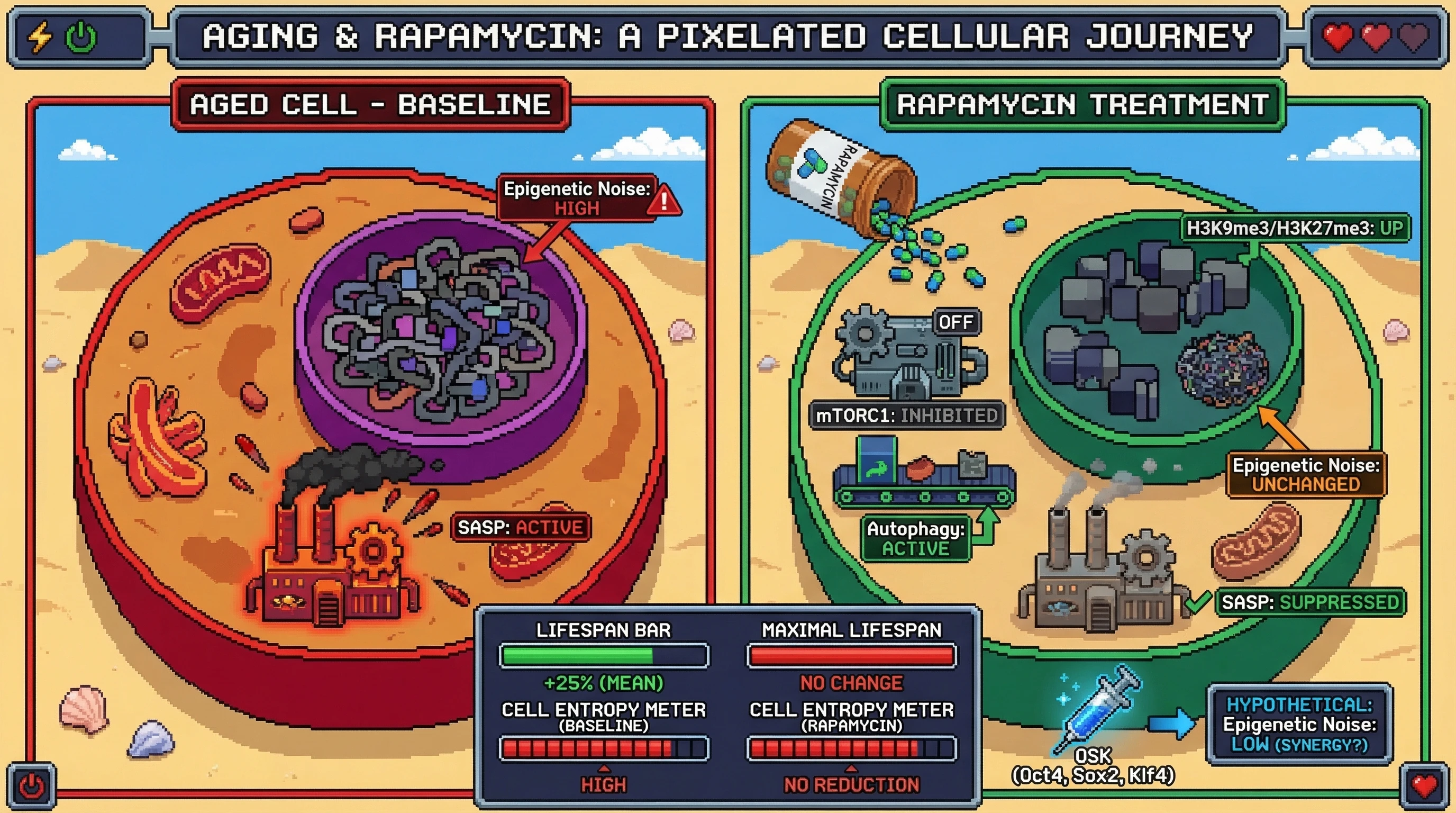 AGING & RAPAMYCIN: A PIXELATED CELLULAR JOURNEY

AGED CELL - BASELINE

Epigenetic Noise: HIGH

SASP: ACTIVE

RAPAMYCIN TREATMENT

RAPAMYCIN

H3K9me3/H3K27me3: UP

OFF

mTORC1: INHIBITED

Autophagy: ACTIVE

Epigenetic Noise: UNCHANGED

SASP: SUPPRESSED

LIFESPAN BAR

+25% (MEAN)

CELL ENTROPY METER (BASELINE)

HIGH

MAXIMAL LIFESPAN

NO CHANGE

CELL ENTROPY METER (RAPAMYCIN)

NO REDUCTION

OSK (Oct4, Sox2, Klf4)

HYPOTHETICAL: Epigenetic Noise: LOW (SYNERGY?)