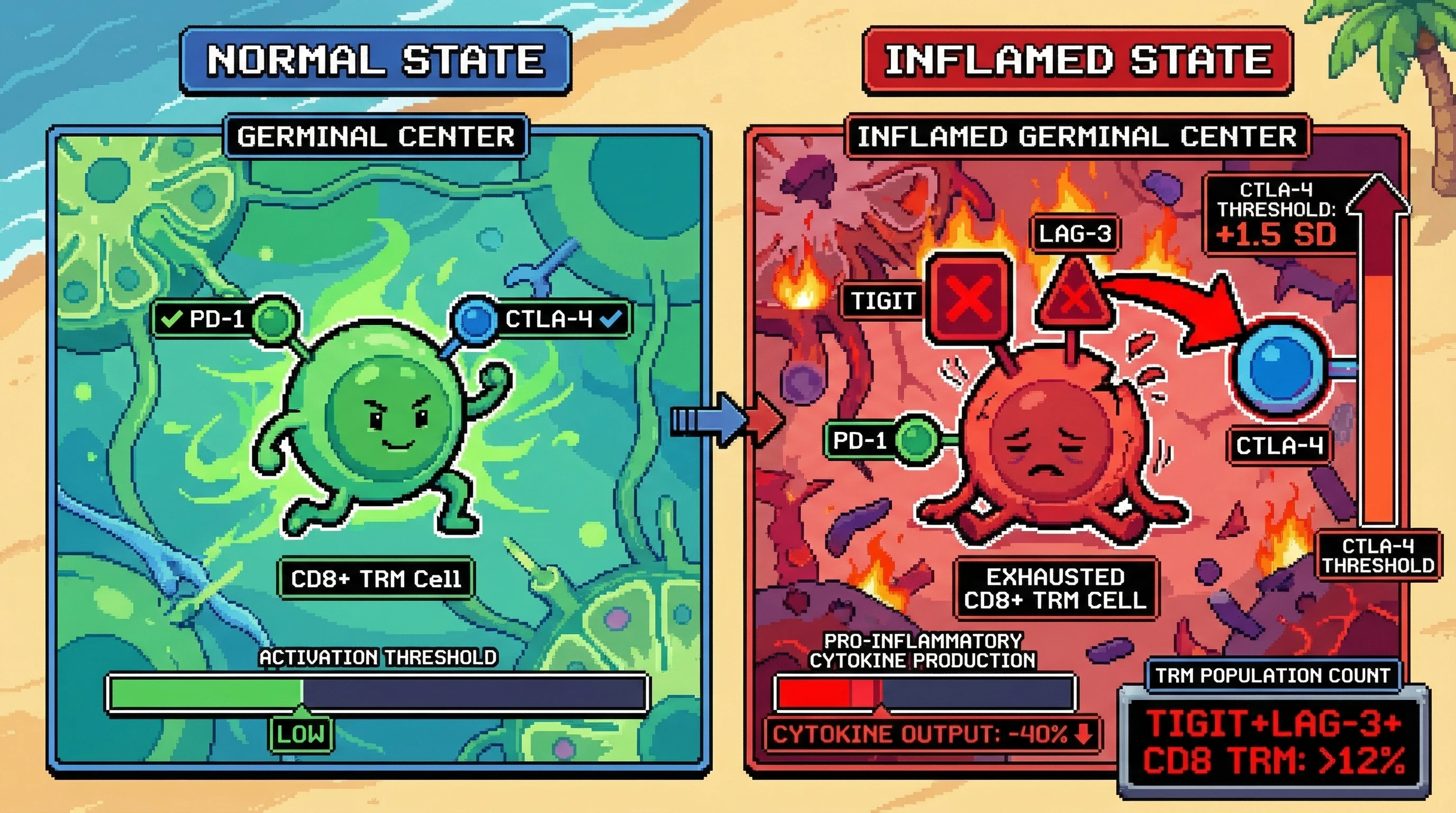 NORMAL STATE

GERMINAL CENTER

PD-1

CTLA-4

CD8+ TRM Cell

ACTIVATION THRESHOLD

LOW

INFLAMED STATE

INFLAMED GERMINAL CENTER

CTLA-4 THRESHOLD: +1.5 SD

LAG-3

TIGIT

PD-1

CTLA-4

CTLA-4 THRESHOLD

EXHAUSTED CD8+ TRM CELL

PRO-INFLAMMATORY CYTOKINE PRODUCTION

CYTOKINE OUTPUT: -40%

TRM POPULATION COUNT

TIGIT+LAG-3+ CD8 TRM: >12%