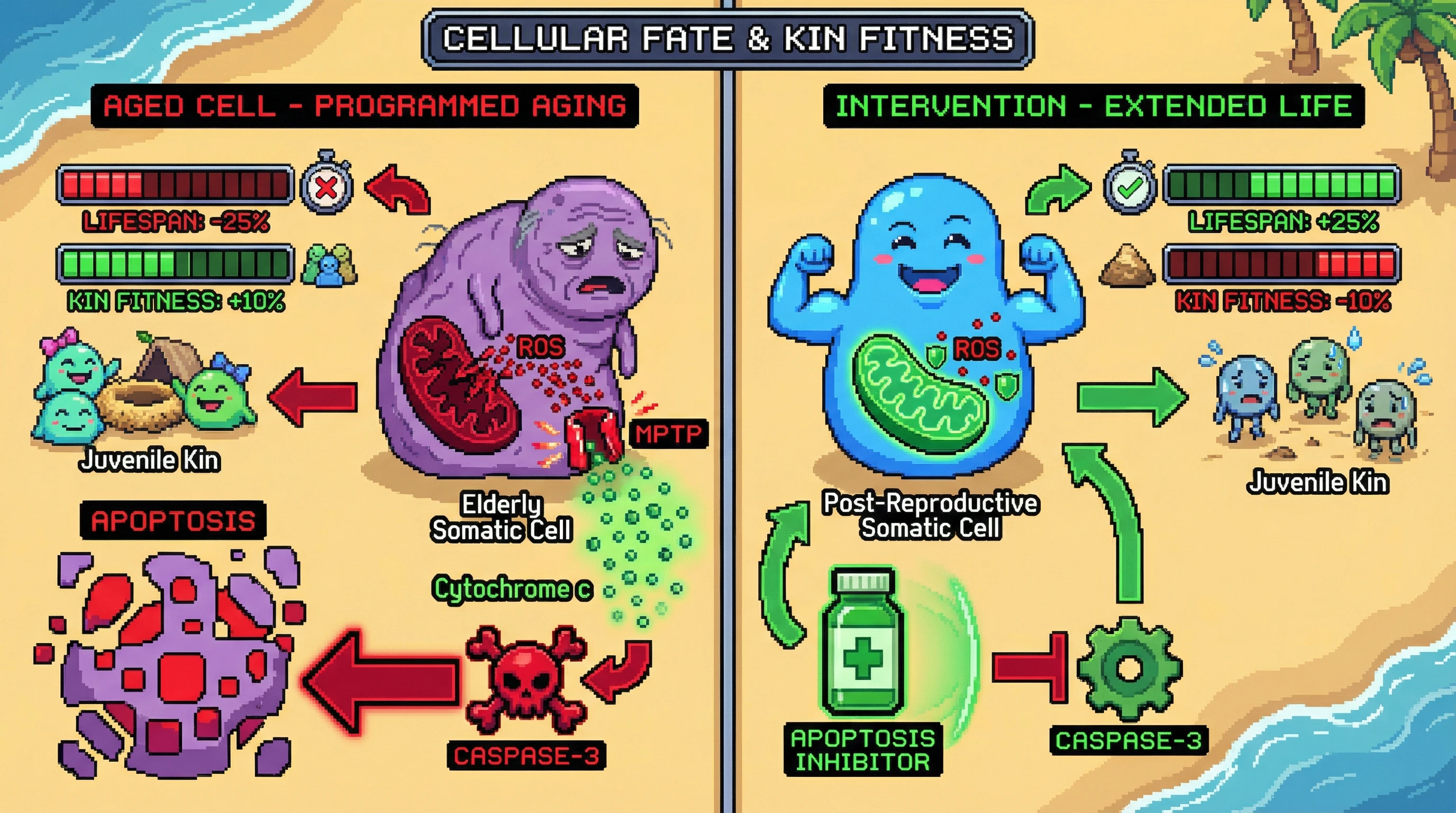 CELLULAR FATE & KIN FITNESS

AGED CELL - PROGRAMMED AGING

LIFESPAN: -25%

KIN FITNESS: +10%

ROS

MPTP

Juvenile Kin

Elderly Somatic Cell

APOPTOSIS

Cytochrome c

CASPASE-3

INTERVENTION - EXTENDED LIFE

LIFESPAN: +25%

KIN FITNESS: -10%

ROS

Juvenile Kin

Post-Reproductive Somatic Cell

APOPTOSIS INHIBITOR

CASPASE-3