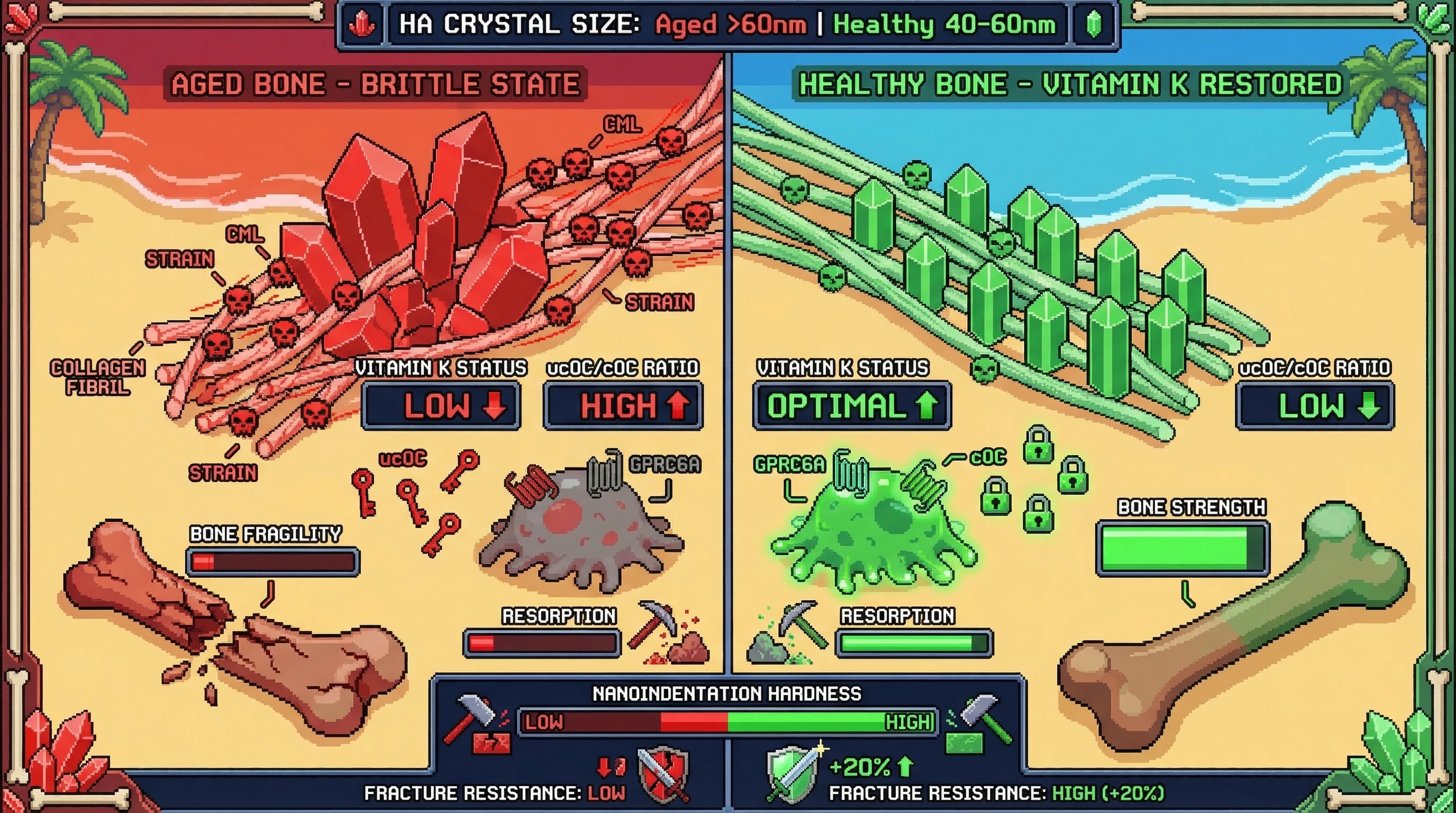 HA CRYSTAL SIZE: Aged >60nm | Healthy 40-60nm

AGED BONE - BRITTLE STATE

CML

CML

STRAIN

STRAIN

COLLAGEN FIBRIL

STRAIN

VITAMIN K STATUS

LOW

ucOC/cOC RATIO

HIGH

ucOC

GPRC6A

BONE FRAGILITY

RESORPTION

HEALTHY BONE - VITAMIN K RESTORED

VITAMIN K STATUS

OPTIMAL

ucOC/cOC RATIO

LOW

GPRC6A

cOC

BONE STRENGTH

RESORPTION

NANOINDENTATION HARDNESS

LOW

HIGH

FRACTURE RESISTANCE: LOW

+20%

FRACTURE RESISTANCE: HIGH (+20%)