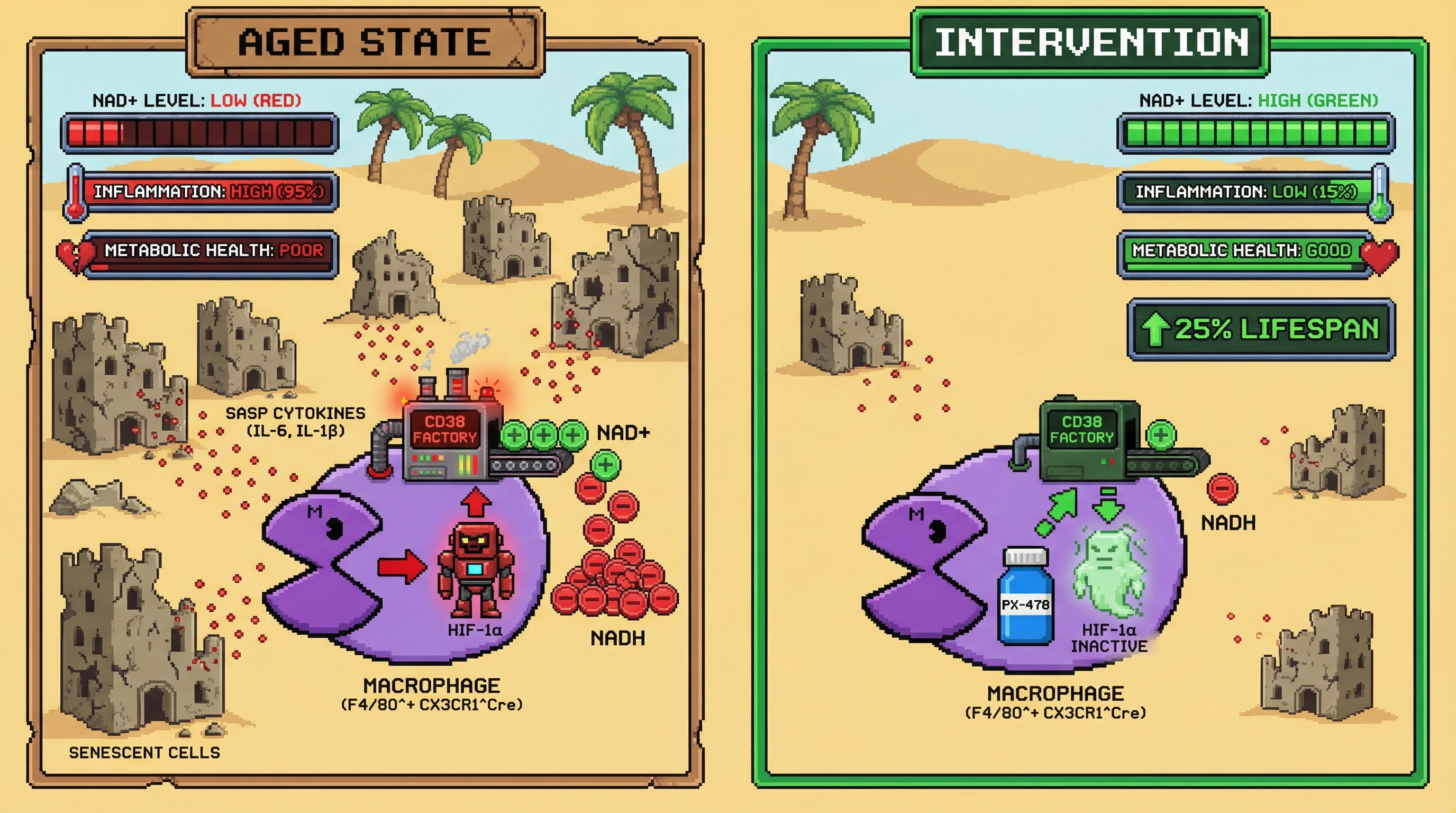 AGED STATE

NAD+ LEVEL: LOW (RED)

INFLAMMATION: HIGH (95%)

METABOLIC HEALTH: POOR

SASP CYTOKINES (IL-6, IL-1β)

CD38 FACTORY

NAD+

M

HIF-1α

NADH

MACROPHAGE (F4/80^+ CX3CR1^Cre)

SENESCENT CELLS

INTERVENTION

NAD+ LEVEL: HIGH (GREEN)

INFLAMMATION: LOW (15%)

METABOLIC HEALTH: GOOD

25% LIFESPAN

CD38 FACTORY

M

NADH

PX-478

HIF-1α INACTIVE

MACROPHAGE (F4/80^+ CX3CR1^Cre)