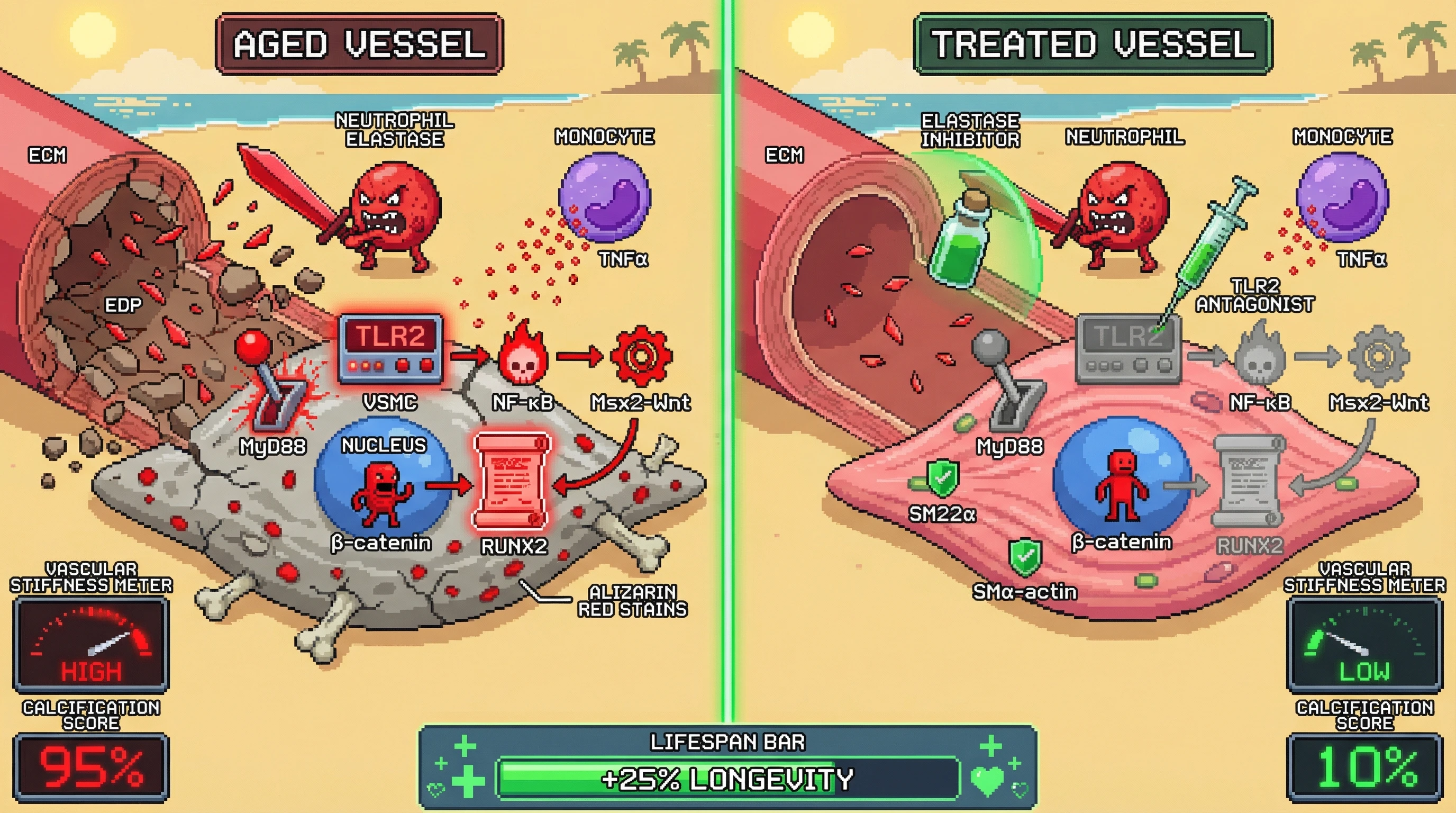 AGED VESSEL

ECM

NEUTROPHIL ELASTASE

MONOCYTE

TNFα

EDP

TLR2

VSMC

NF-κB

Msx2-Wnt

MyD88

NUCLEUS

β-catenin

RUNX2

ALIZARIN RED STAINS

VASCULAR STIFFNESS METER

HIGH

CALCIFICATION SCORE

95%

TREATED VESSEL

ECM

ELASTASE INHIBITOR

NEUTROPHIL

MONOCYTE

TNFα

TLR2 ANTAGONIST

TLR2

NF-κB

Msx2-Wnt

MyD88

SM22α

β-catenin

RUNX2

SMα-actin

VASCULAR STIFFNESS METER

LOW

CALCIFICATION SCORE

10%

LIFESPAN BAR

+25% LONGEVITY