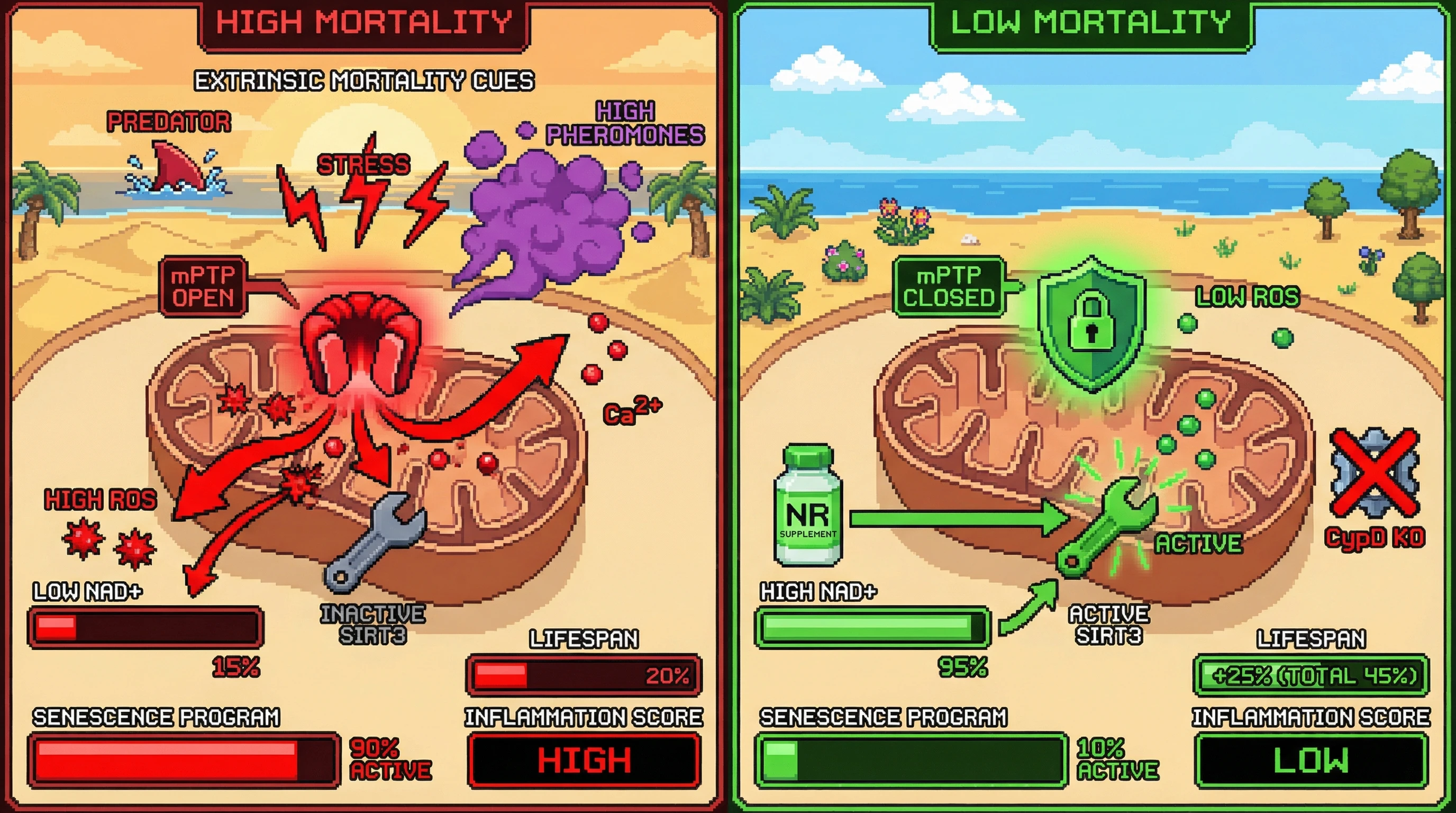 HIGH MORTALITY

EXTRINSIC MORTALITY CUES

PREDATOR

STRESS

HIGH PHEROMONES

mPTP OPEN

$Ca^{2+}$

HIGH ROS

LOW NAD+

15%

INACTIVE SIRT3

LIFESPAN

20%

SENESCENCE PROGRAM

90% ACTIVE

INFLAMMATION SCORE

HIGH

LOW MORTALITY

mPTP CLOSED

LOW ROS

NR SUPPLEMENT

ACTIVE

CypD KO

HIGH NAD+

95%

ACTIVE SIRT3

LIFESPAN

+25% (TOTAL 45%)

SENESCENCE PROGRAM

10% ACTIVE

INFLAMMATION SCORE

LOW